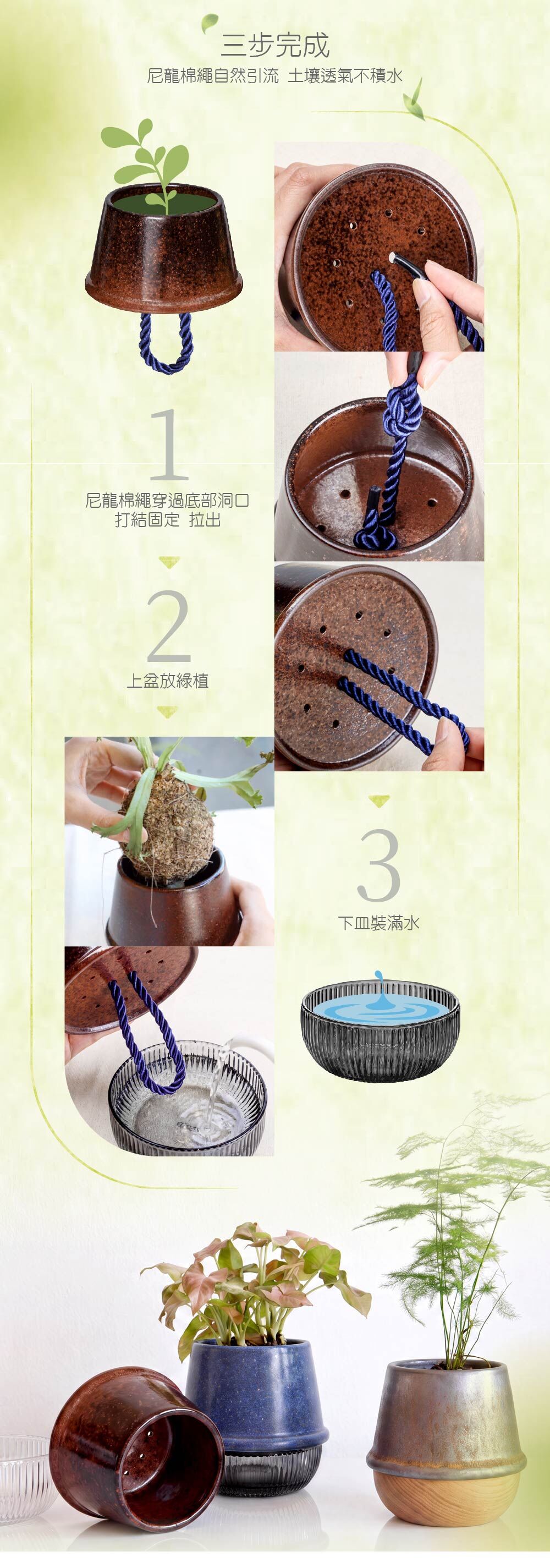 三步完成

尼龍棉繩自然引流 土壤透氣不積水

1

尼龍棉繩穿過底部洞口
打結固定 拉出

2

上盆放綠植

3

下皿裝滿水