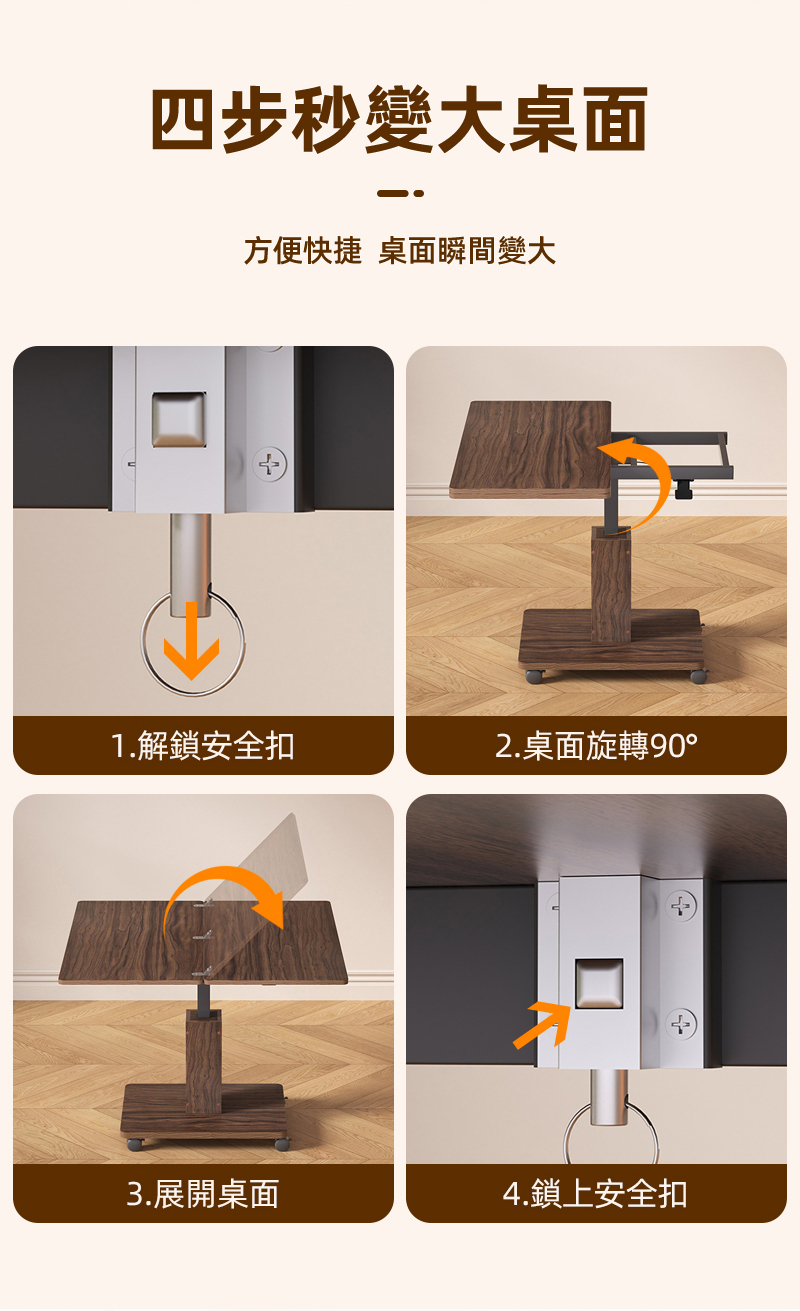 四步秒變大桌面

方便快捷 桌面瞬間變大

1.解鎖安全扣

2.桌面旋轉90°

3.展開桌面

4.鎖上安全扣