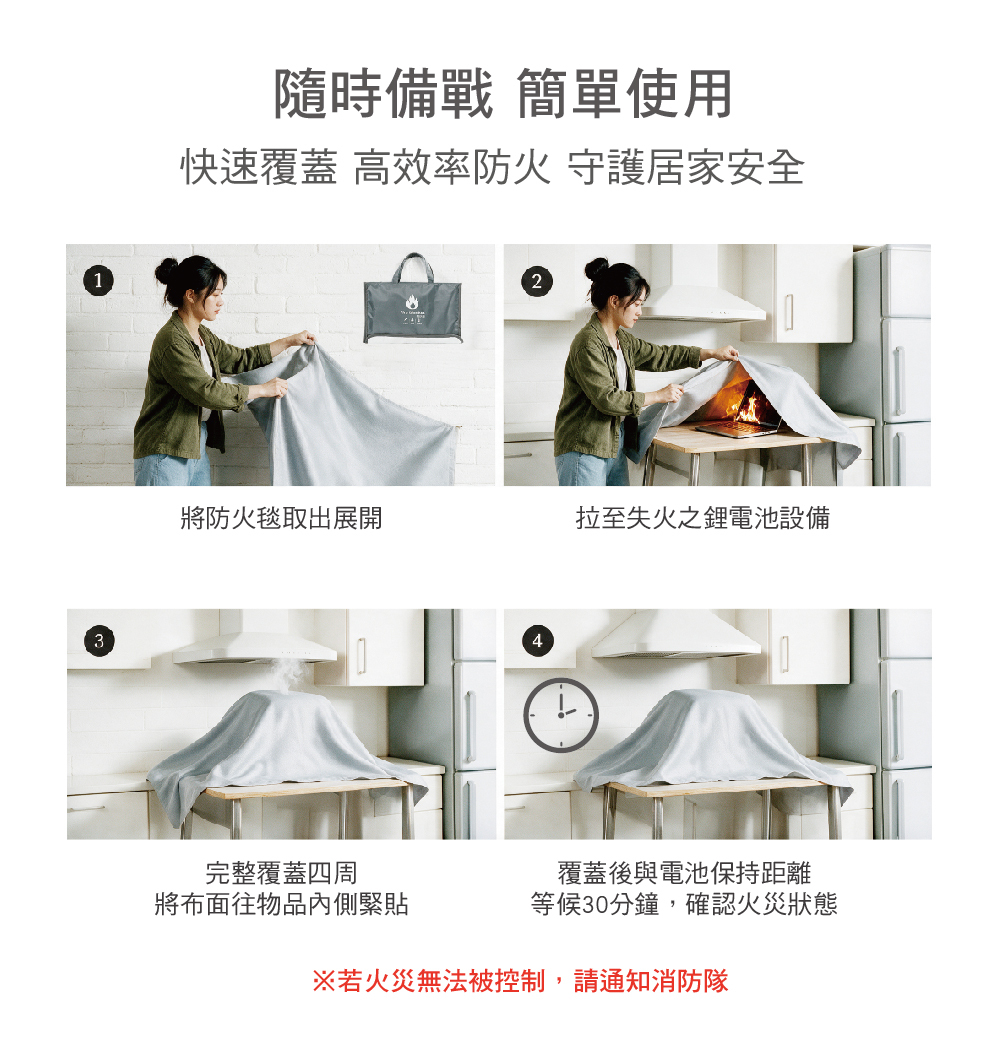 隨時備戰 簡單使用

快速覆蓋 高效率防火 守護居家安全

1

將防火毯取出展開

2

拉至失火之鋰電池設備

3

完整覆蓋四周
將布面往物品內側緊貼

4

覆蓋後與電池保持距離
等候30分鐘，確認火災狀態

※若火災無法被控制，請通知消防隊