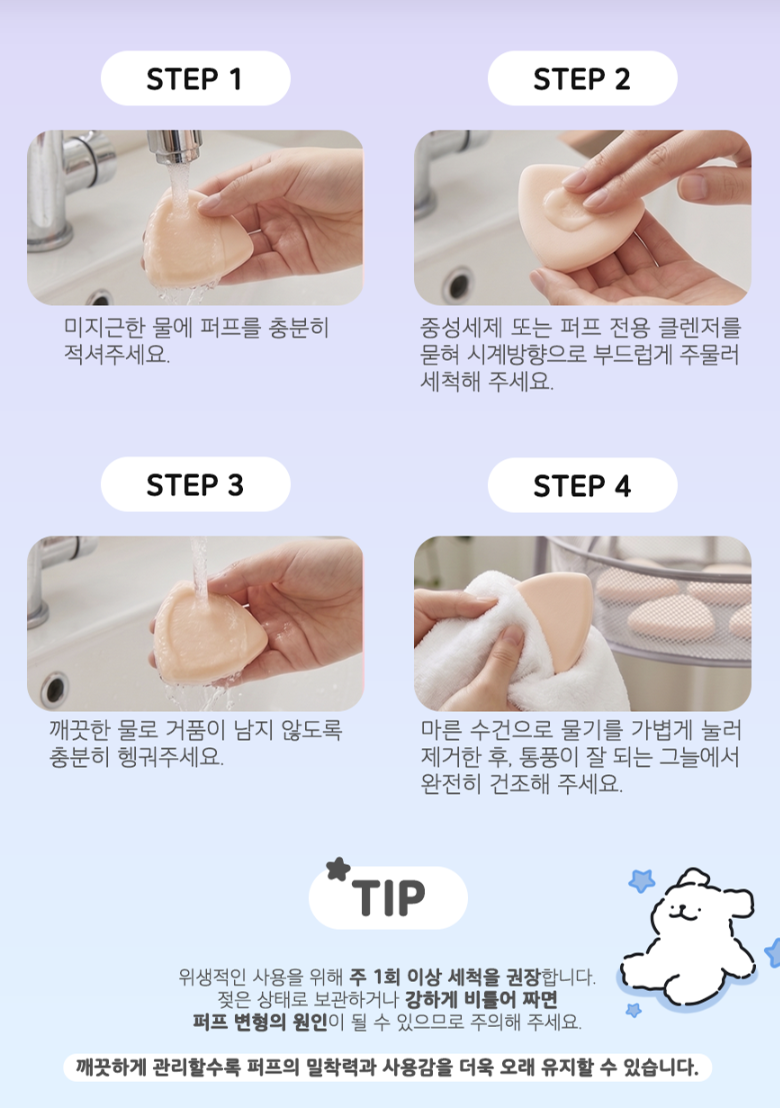 STEP 1

미지근한 물에 퍼프를 충분히 적셔주세요.

STEP 2

중성세제 또는 퍼프 전용 클렌저를 묻혀 시계방향으로 부드럽게 주물러 세척해 주세요.

STEP 3

깨끗한 물로 거품이 남지 않도록 충분히 헹궈주세요.

STEP 4

마른 수건으로 물기를 가볍게 눌러 제거한 후, 통풍이 잘 되는 그늘에서 완전히 건조해 주세요.

TIP

위생적인 사용을 위해 주 1회 이상 세척을 권장합니다.
젖은 상태로 보관하거나 강하게 비틀어 짜면 퍼프 변형의 원인이 될 수 있으므로 주의해 주세요.

깨끗하게 관리할수록 퍼프의 밀착력과 사용감을 더욱 오래 유지할 수 있습니다.