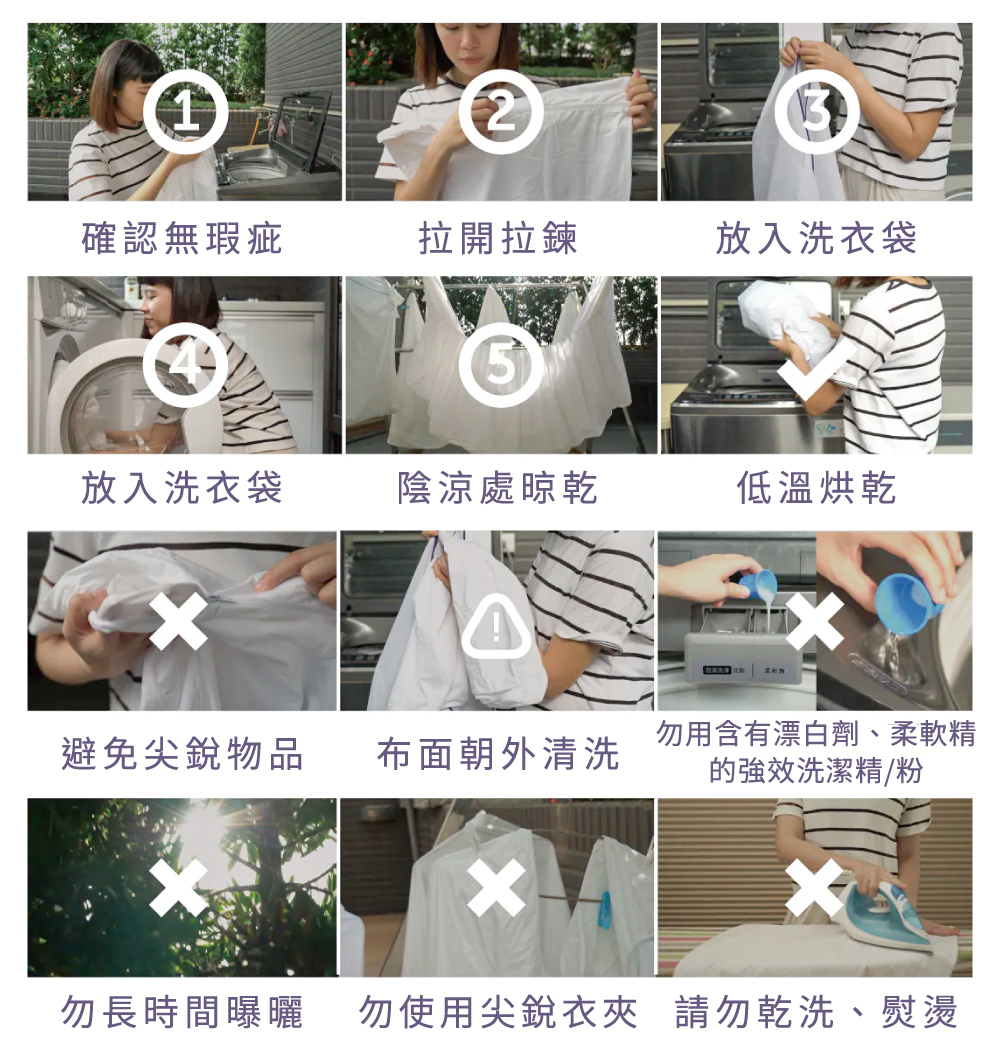 1
確認無瑕疵

2
拉開拉鍊

3
放入洗衣袋

4
放入洗衣袋

5
陰涼處晾乾

低溫烘乾

避免尖銳物品

布面朝外清洗

勿用含有漂白劑、柔軟精的強效洗潔精/粉

勿長時間曝曬

勿使用尖銳衣夾

請勿乾洗、熨燙