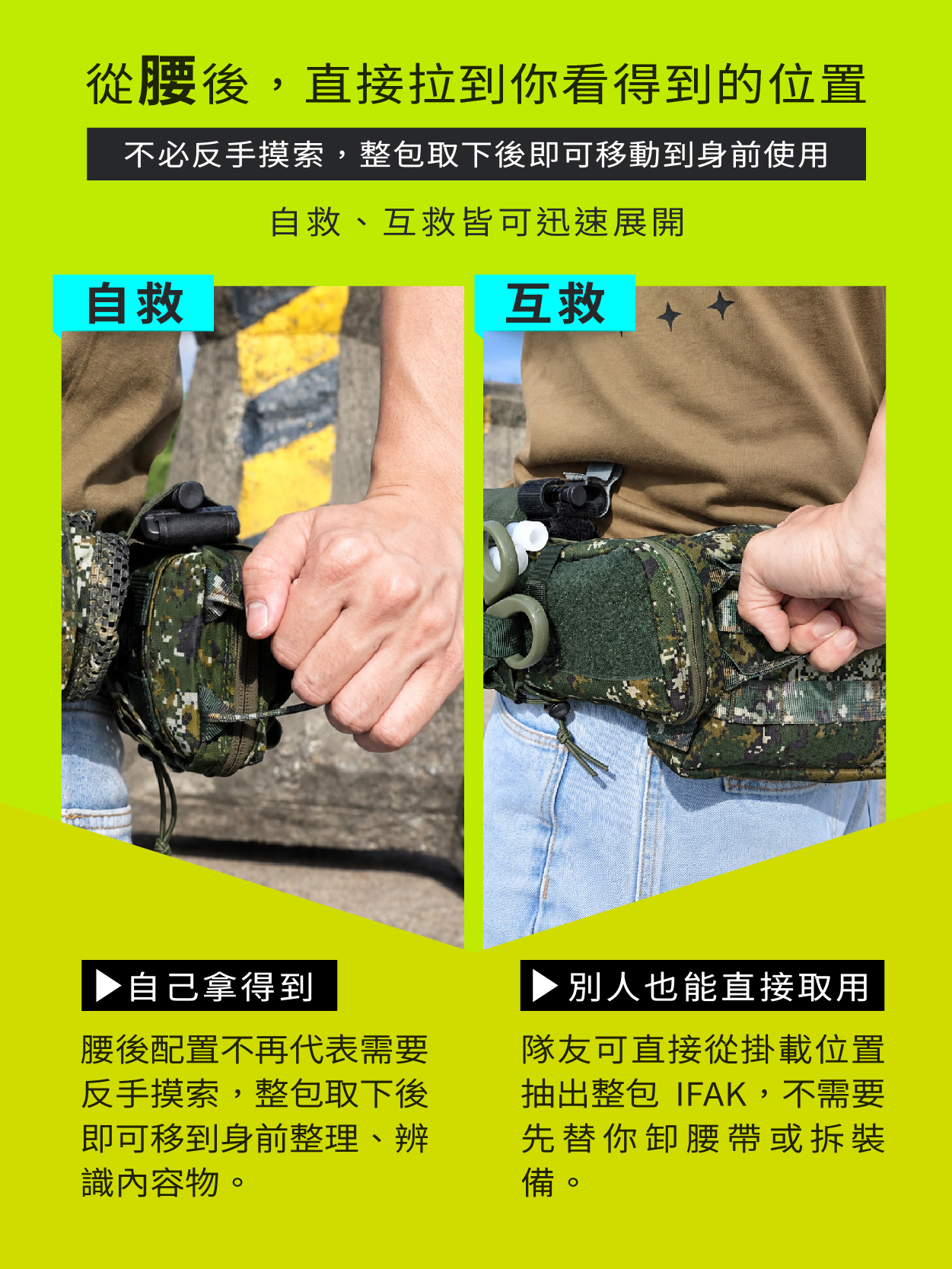 從腰後，直接拉到你看得到的位置

不必反手摸索，整包取下後即可移動到身前使用

自救、互救皆可迅速展開

自救

互救

▶自己拿得到

腰後配置不再代表需要反手摸索，整包取下後即可移到身前整理、辨識內容物。

▶別人也能直接取用

隊友可直接從掛載位置抽出整包 IFAK，不需要先替你卸腰帶或拆裝備。