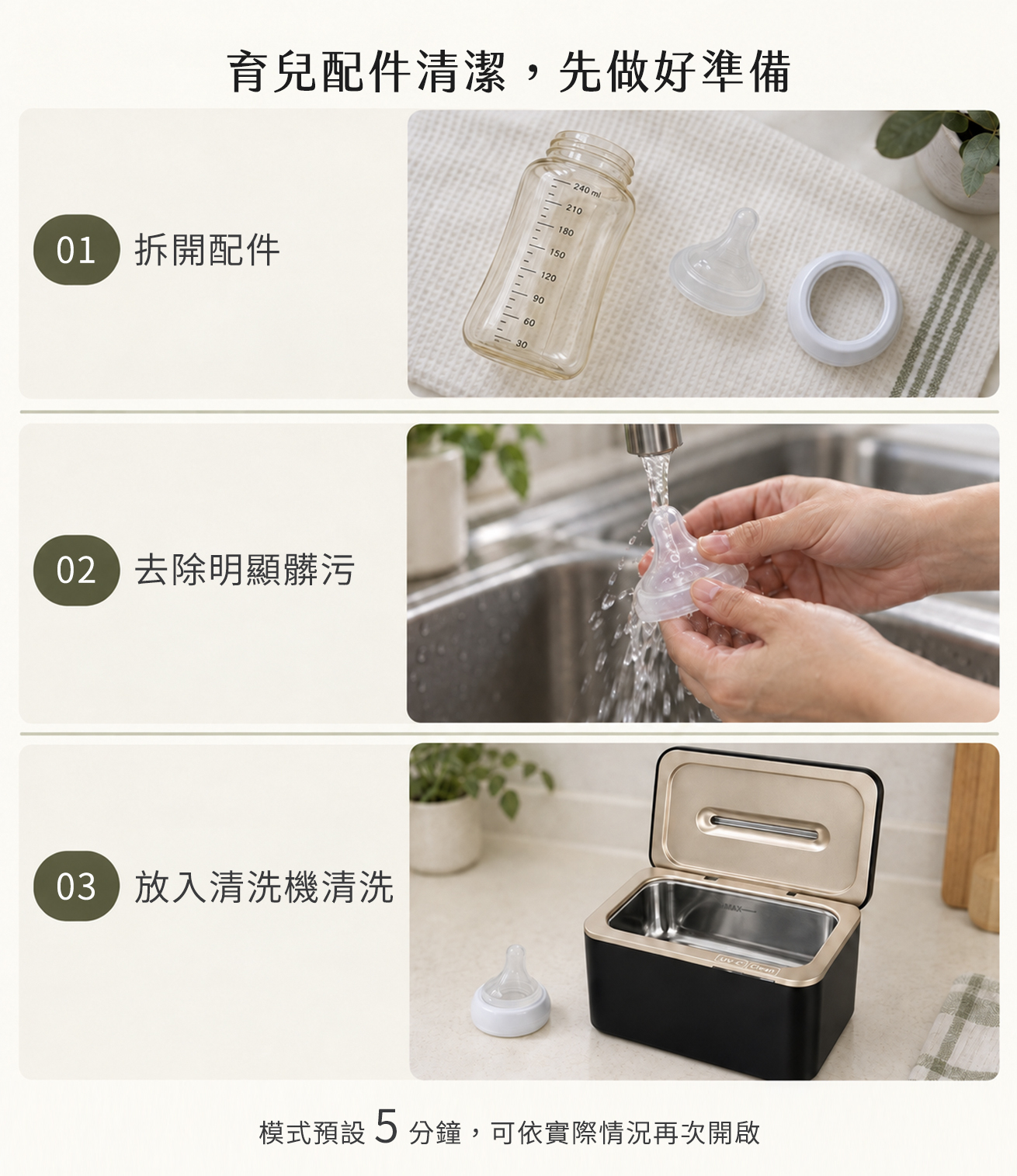 育兒配件清潔，先做好準備

01 拆開配件

240 ml
210
180
150
120
90
60
30

02 去除明顯髒污

03 放入清洗機清洗

MAX

UV-C Clean

模式預設 5 分鐘，可依實際情況再次開啟