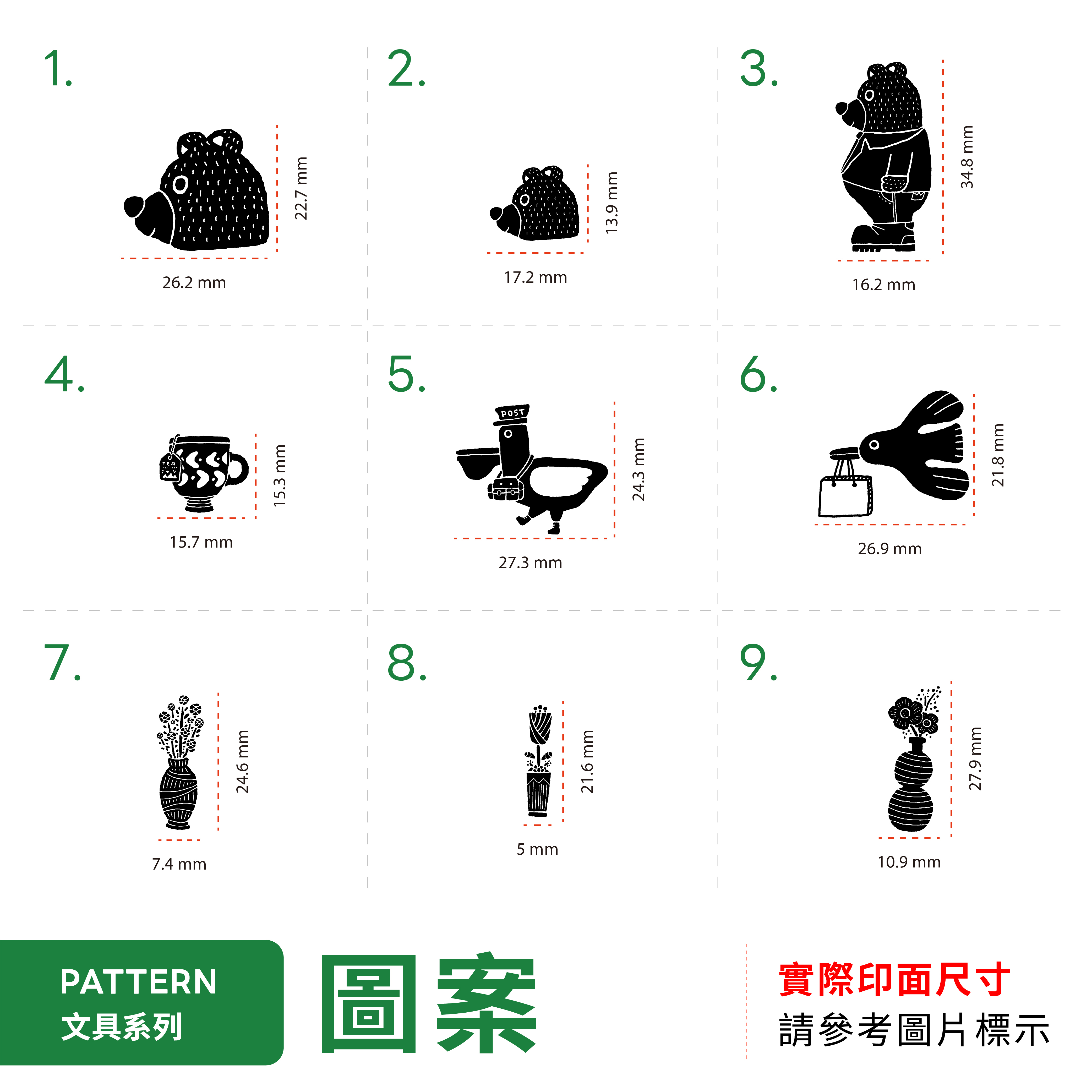 1.

22.7 mm

26.2 mm

2.

13.9 mm

17.2 mm

3.

34.8 mm

16.2 mm

4.

TEA

15.3 mm

15.7 mm

5.

POST

24.3 mm

27.3 mm

6.

21.8 mm

26.9 mm

7.

24.6 mm

7.4 mm

8.

21.6 mm

5 mm

9.

27.9 mm

10.9 mm

PATTERN
文具系列

圖案

實際印面尺寸
請參考圖片標示