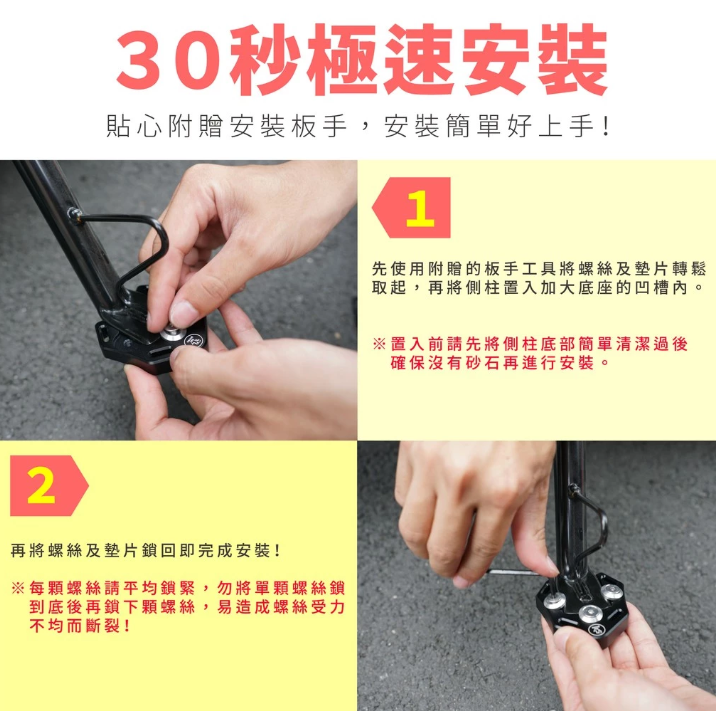 30秒極速安裝

貼心附贈安裝板手，安裝簡單好上手！

1

先使用附贈的板手工具將螺絲及墊片轉鬆取起，再將側柱置入加大底座的凹槽內。

※置入前請先將側柱底部簡單清潔過後確保沒有砂石再進行安裝。

2

再將螺絲及墊片鎖回即完成安裝！

※每顆螺絲請平均鎖緊，勿將單顆螺絲鎖到底後再鎖下顆螺絲，易造成螺絲受力不均而斷裂！