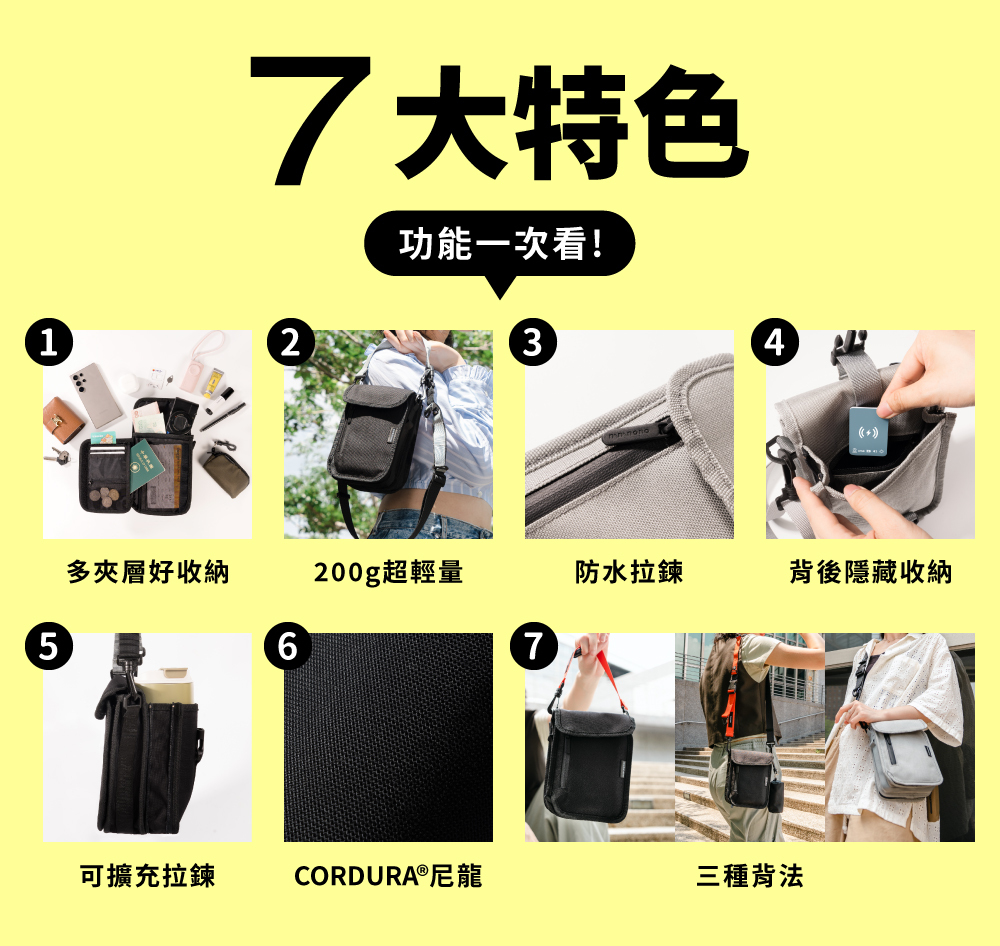 7大特色

功能一次看!

1

多夾層好收納

2

200g超輕量

3

防水拉鍊

4

背後隱藏收納

5

可擴充拉鍊

6

CORDURA®尼龍

7

三種背法