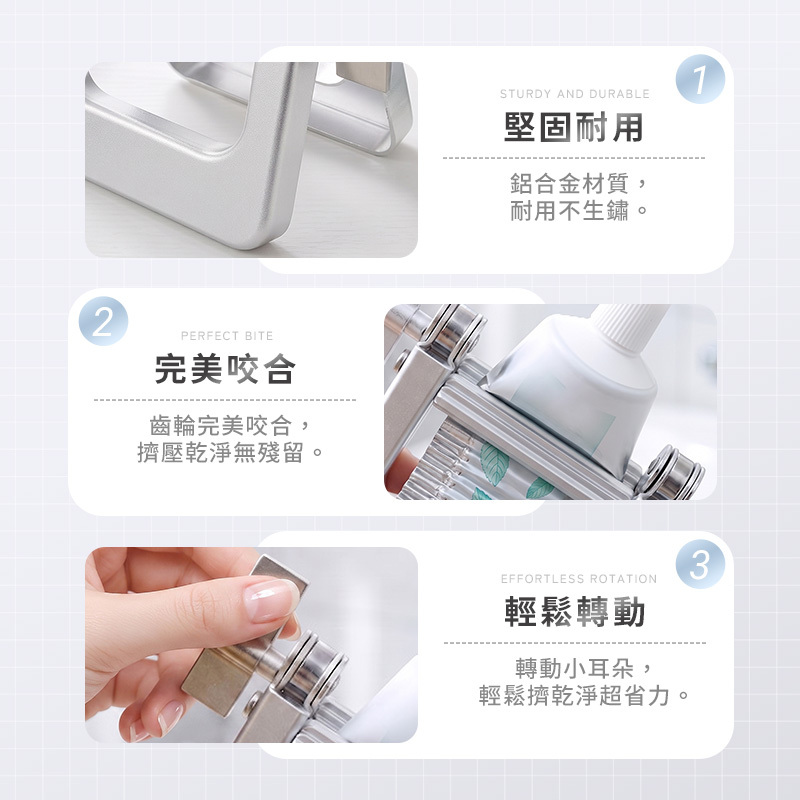 1
STURDY AND DURABLE
堅固耐用

鋁合金材質，
耐用不生鏽。

2
PERFECT BITE
完美咬合

齒輪完美咬合，
擠壓乾淨無殘留。

3
EFFORTLESS ROTATION
輕鬆轉動

轉動小耳朵，
輕鬆擠乾淨超省力。