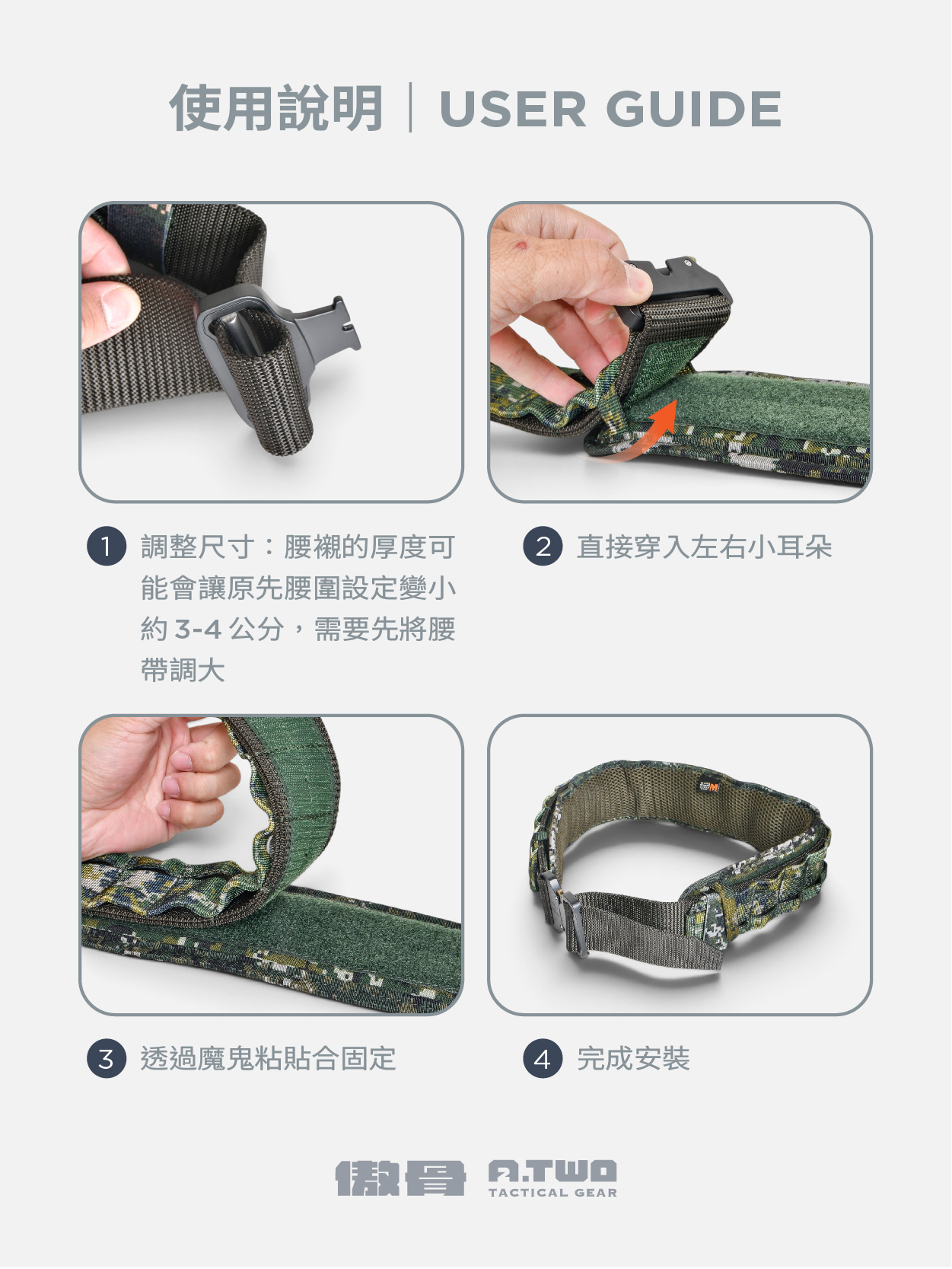 使用說明 | USER GUIDE

1 調整尺寸：腰襯的厚度可能會讓原先腰圍設定變小約 3-4 公分，需要先將腰帶調大

2 直接穿入左右小耳朵

3 透過魔鬼粘貼合固定

4 完成安裝

傲骨 A.TWO TACTICAL GEAR