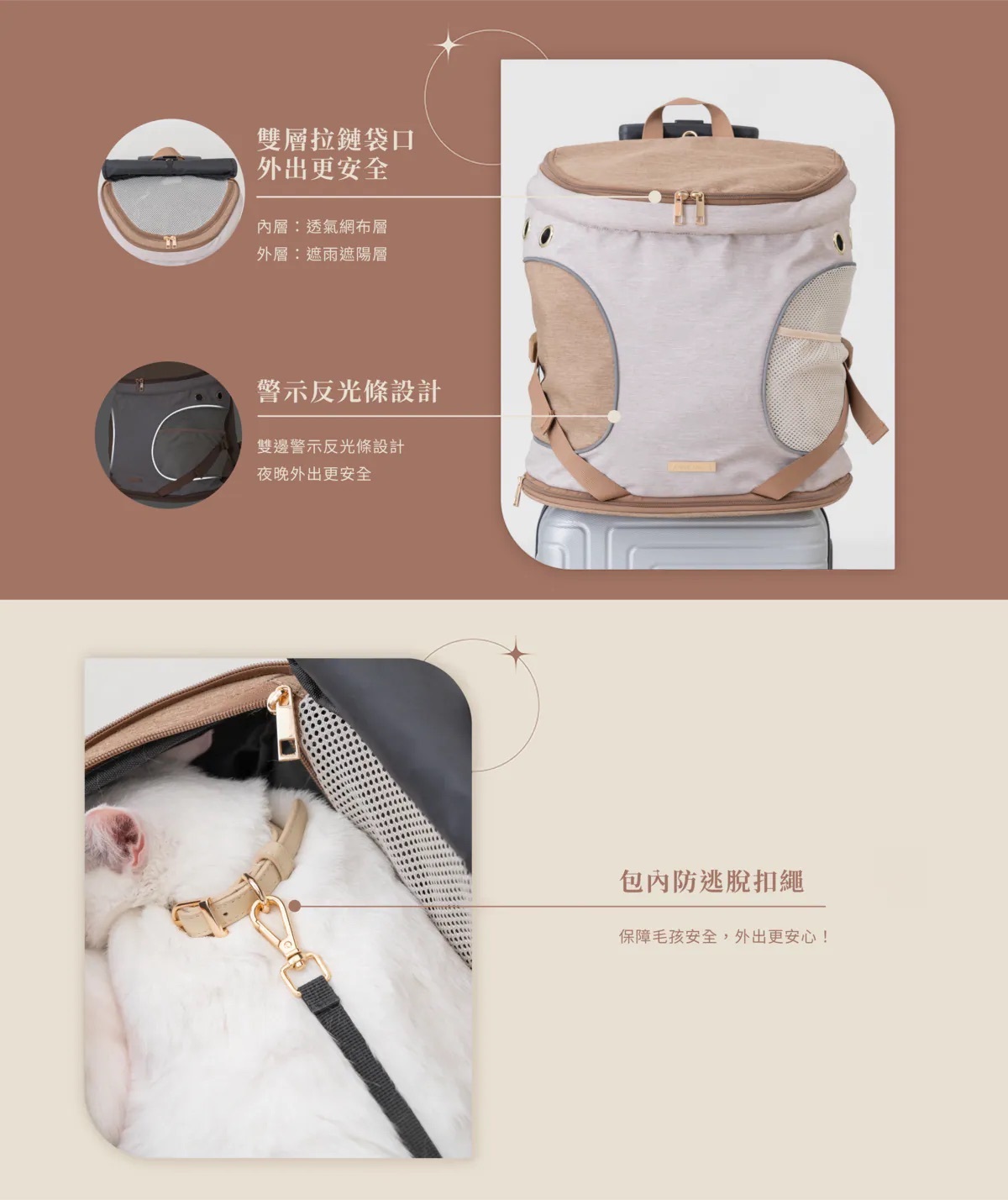 雙層拉鏈袋口
外出更安全

內層：透氣網布層
外層：遮雨遮陽層

警示反光條設計

雙邊警示反光條設計
夜晚外出更安全

包內防逃脫扣繩

保障毛孩安全，外出更安心！