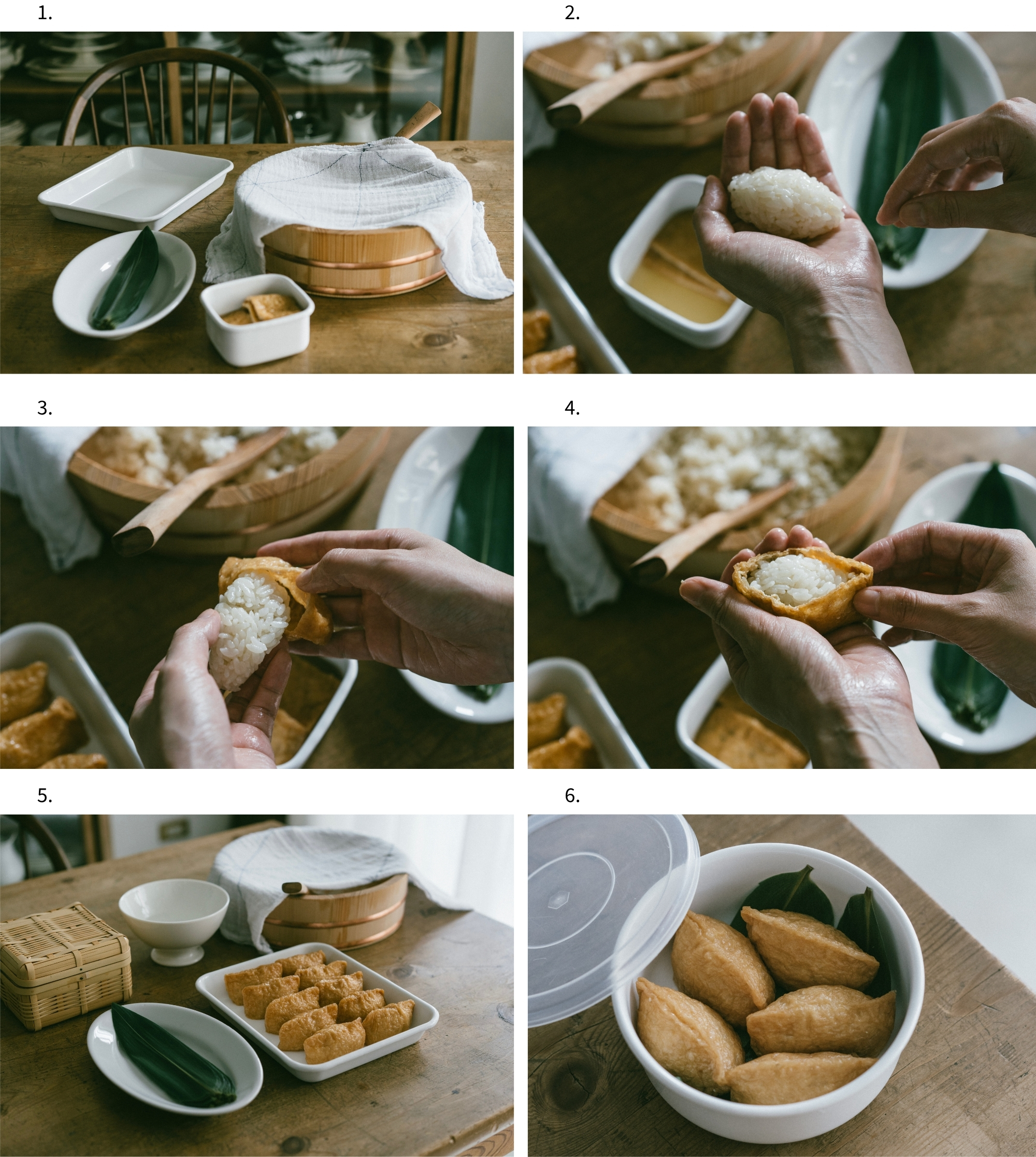 1.

2.

3.

4.

5.

6.