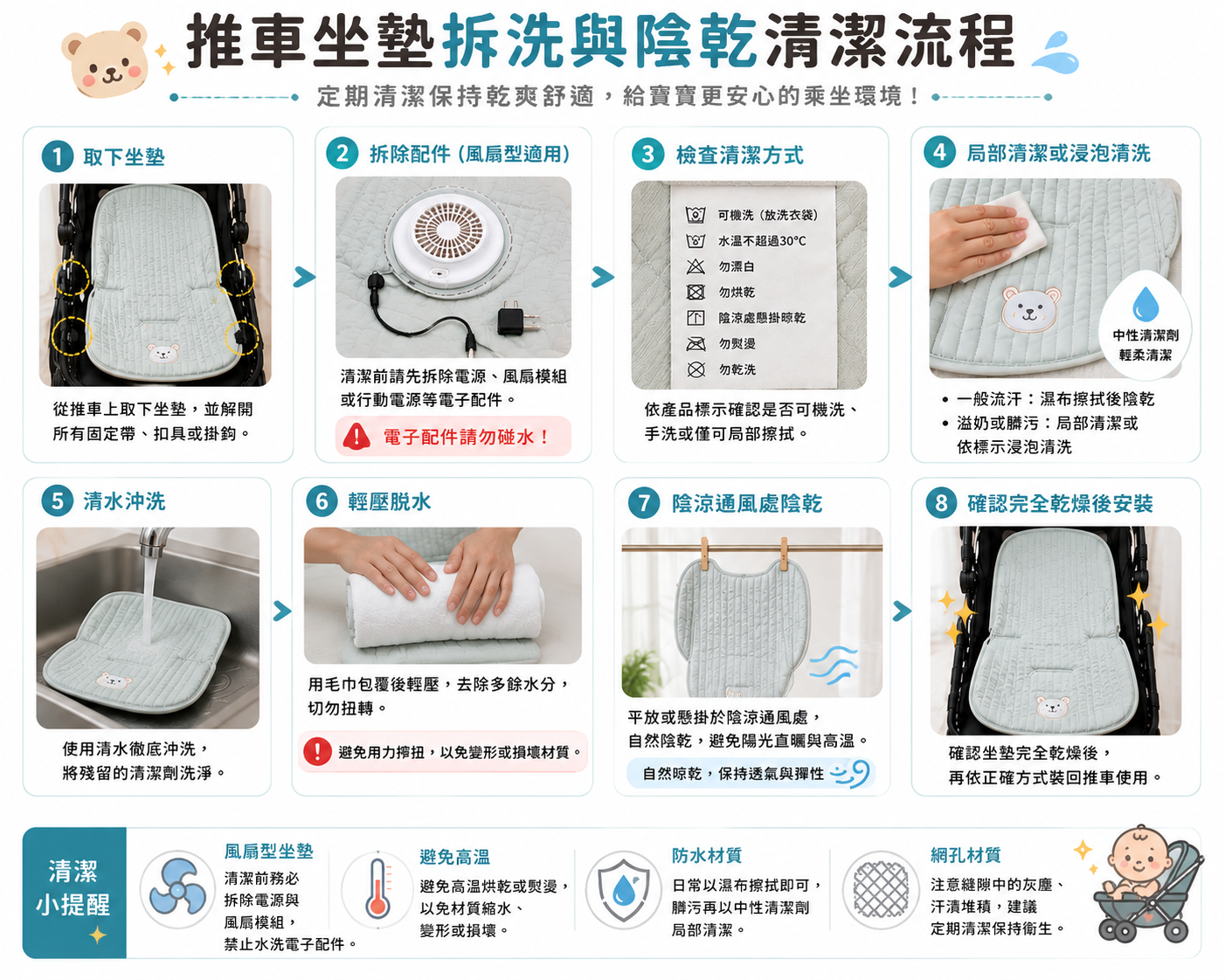 推車坐墊拆洗與陰乾清潔流程

定期清潔保持乾爽舒適，給寶寶更安心的乘坐環境！

1 取下坐墊

從推車上取下坐墊，並解開所有固定帶、扣具或掛鉤。

2 拆除配件（風扇型適用）

清潔前請先拆除電源、風扇模組或行動電源等電子配件。

電子配件請勿碰水！

3 檢查清潔方式

可機洗（放洗衣袋）
水溫不超過30°C
勿漂白
勿烘乾
陰涼處懸掛晾乾
勿熨燙
勿乾洗

依產品標示確認是否可機洗、手洗或僅可局部擦拭。

4 局部清潔或浸泡清洗

中性清潔劑
輕柔清潔

• 一般流汗：濕布擦拭後陰乾
• 溢奶或髒污：局部清潔或依標示浸泡清洗

5 清水沖洗

使用清水徹底沖洗，將殘留的清潔劑洗淨。

6 輕壓脫水

用毛巾包覆後輕壓，去除多餘水分，切勿扭轉。

避免用力擰扭，以免變形或損壞材質。

7 陰涼通風處陰乾

平放或懸掛於陰涼通風處，自然陰乾，避免陽光直曬與高溫。

自然晾乾，保持透氣與彈性

8 確認完全乾燥後安裝

確認坐墊完全乾燥後，再依正確方式裝回推車使用。

清潔小提醒

風扇型坐墊
清潔前務必拆除電源與風扇模組，禁止水洗電子配件。

避免高溫
避免高溫烘乾或熨燙，以免材質縮水、變形或損壞。

防水材質
日常以濕布擦拭即可，髒污再以中性清潔劑局部清潔。

網孔材質
注意縫隙中的灰塵、汗漬堆積，建議定期清潔保持衛生。