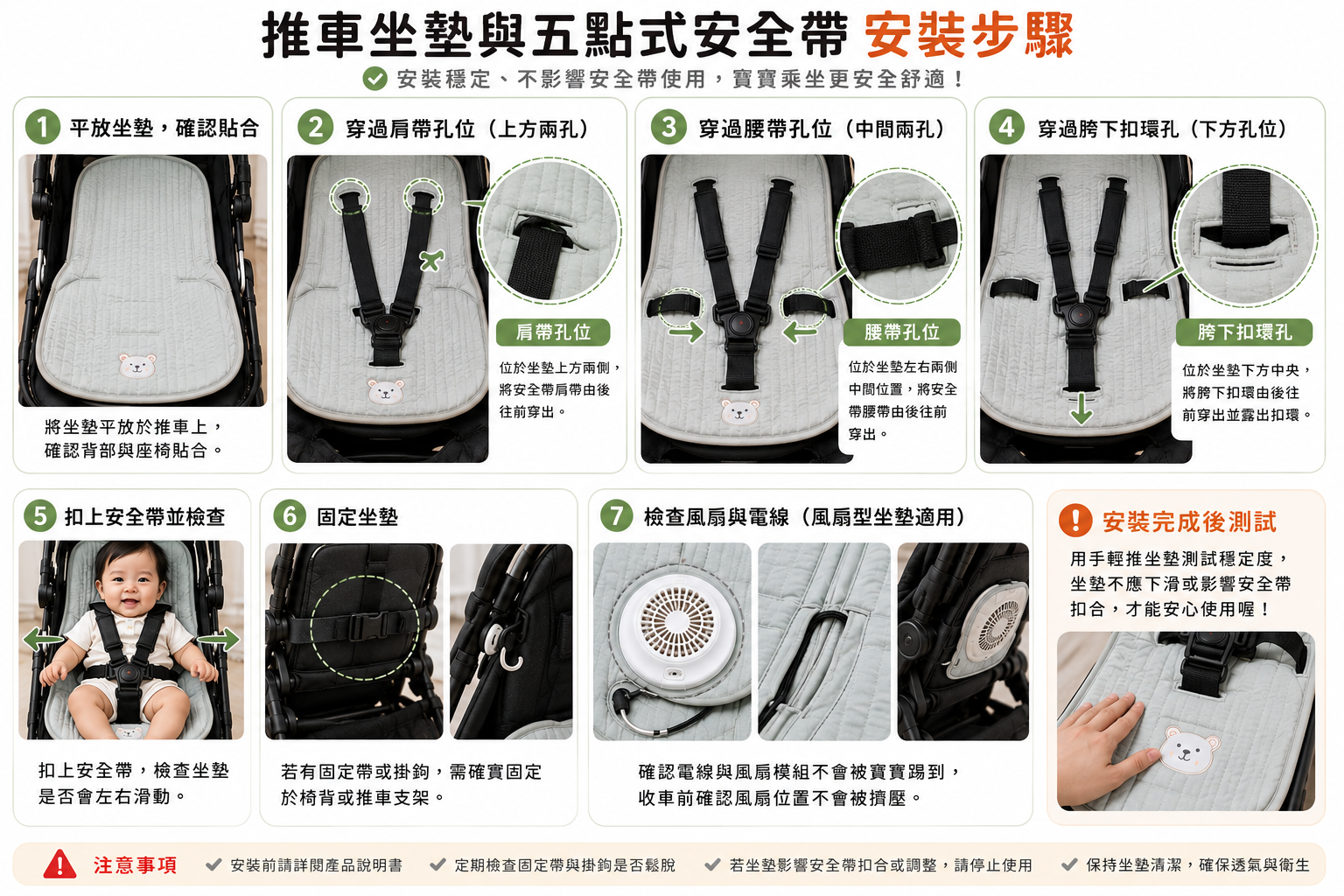 推車坐墊與五點式安全帶 安裝步驟

安裝穩定、不影響安全帶使用，寶寶乘坐更安全舒適！

1 平放坐墊，確認貼合

將坐墊平放於推車上，確認背部與座椅貼合。

2 穿過肩帶孔位（上方兩孔）

肩帶孔位

位於坐墊上方兩側，將安全帶肩帶由後往前穿出。

3 穿過腰帶孔位（中間兩孔）

腰帶孔位

位於坐墊左右兩側中間位置，將安全帶腰帶由後往前穿出。

4 穿過胯下扣環孔（下方孔位）

胯下扣環孔

位於坐墊下方中央，將胯下扣環由後往前穿出並露出扣環。

5 扣上安全帶並檢查

扣上安全帶，檢查坐墊是否會左右滑動。

6 固定坐墊

若有固定帶或掛鉤，需確實固定於椅背或推車支架。

7 檢查風扇與電線（風扇型坐墊適用）

確認電線與風扇模組不會被寶寶踢到，收車前確認風扇位置不會被擠壓。

安裝完成後測試

用手輕推坐墊測試穩定度，坐墊不應下滑或影響安全帶扣合，才能安心使用喔！

注意事項 安裝前請詳閱產品說明書 定期檢查固定帶與掛鉤是否鬆脫 若坐墊影響安全帶扣合或調整，請停止使用 保持坐墊清潔，確保透氣與衛生