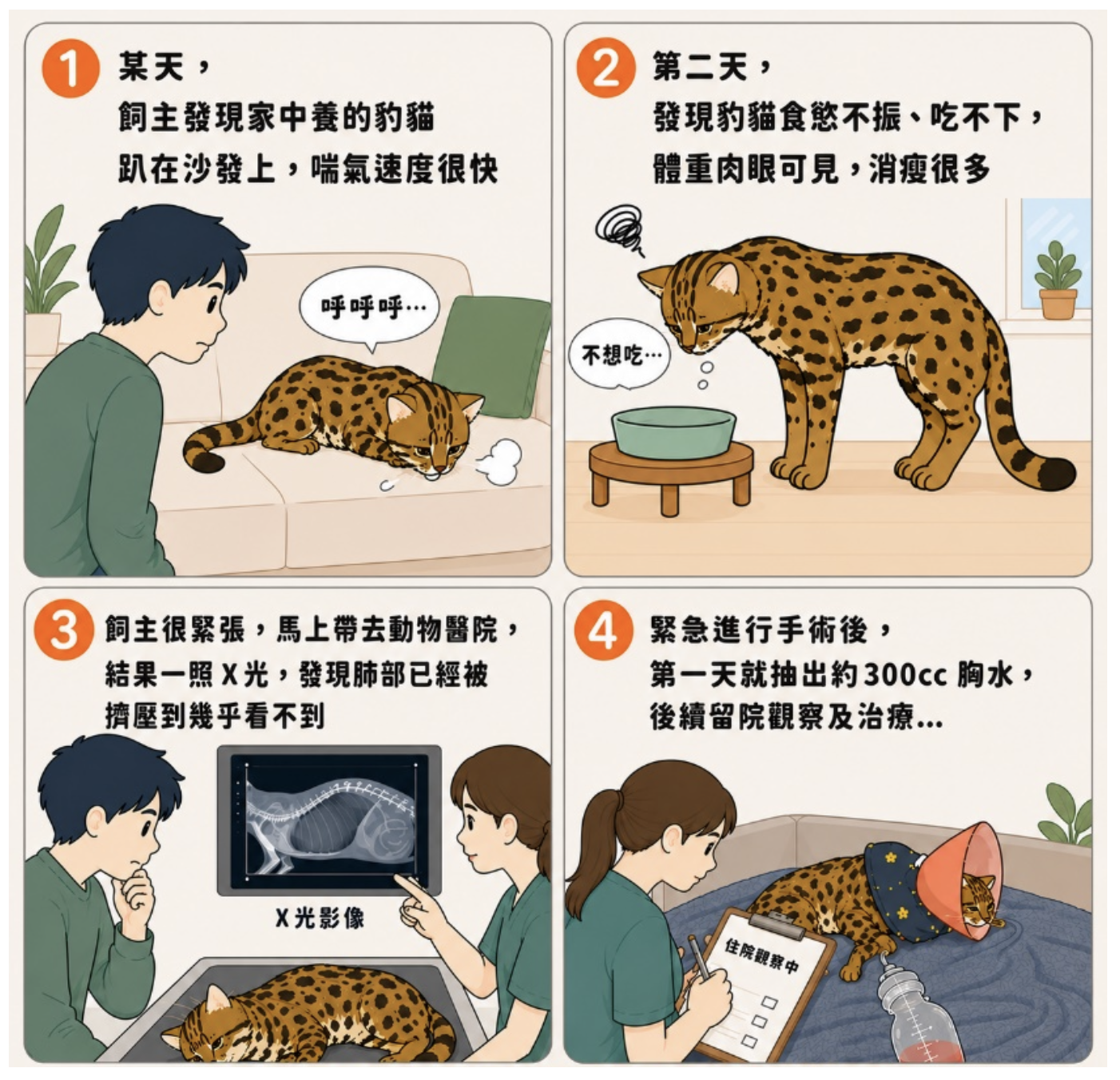 1 某天，
飼主發現家中養的豹貓
趴在沙發上，喘氣速度很快

呼呼呼…

2 第二天，
發現豹貓食慾不振、吃不下，
體重肉眼可見，消瘦很多

不想吃…

3 飼主很緊張，馬上帶去動物醫院，
結果一照 X 光，發現肺部已經被
擠壓到幾乎看不到

X 光影像

4 緊急進行手術後，
第一天就抽出約 300cc 胸水，
後續留院觀察及治療…

住院觀察中