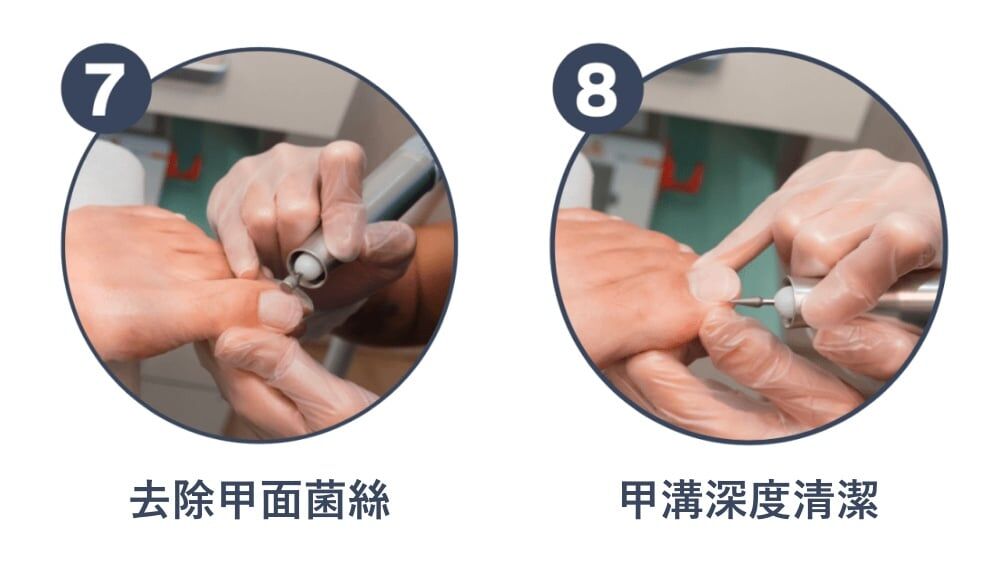 7

去除甲面菌絲

8

甲溝深度清潔