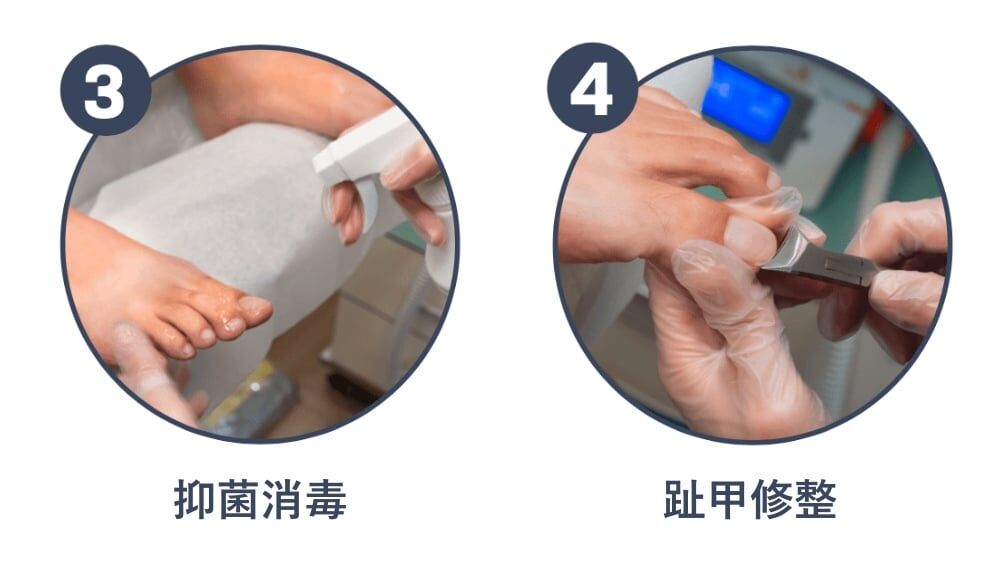 3

抑菌消毒

4

趾甲修整