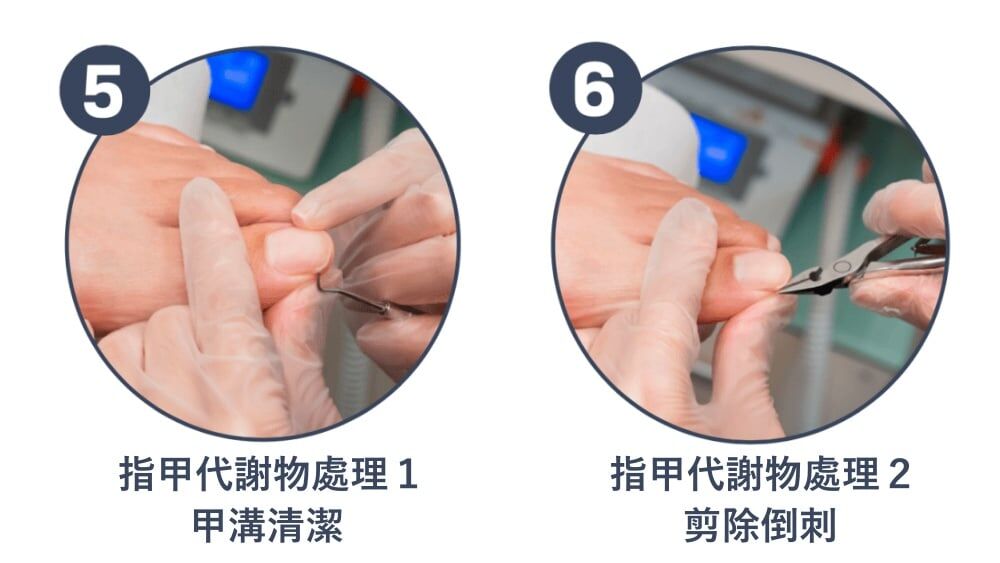 5

指甲代謝物處理 1
甲溝清潔

6

指甲代謝物處理 2
剪除倒刺