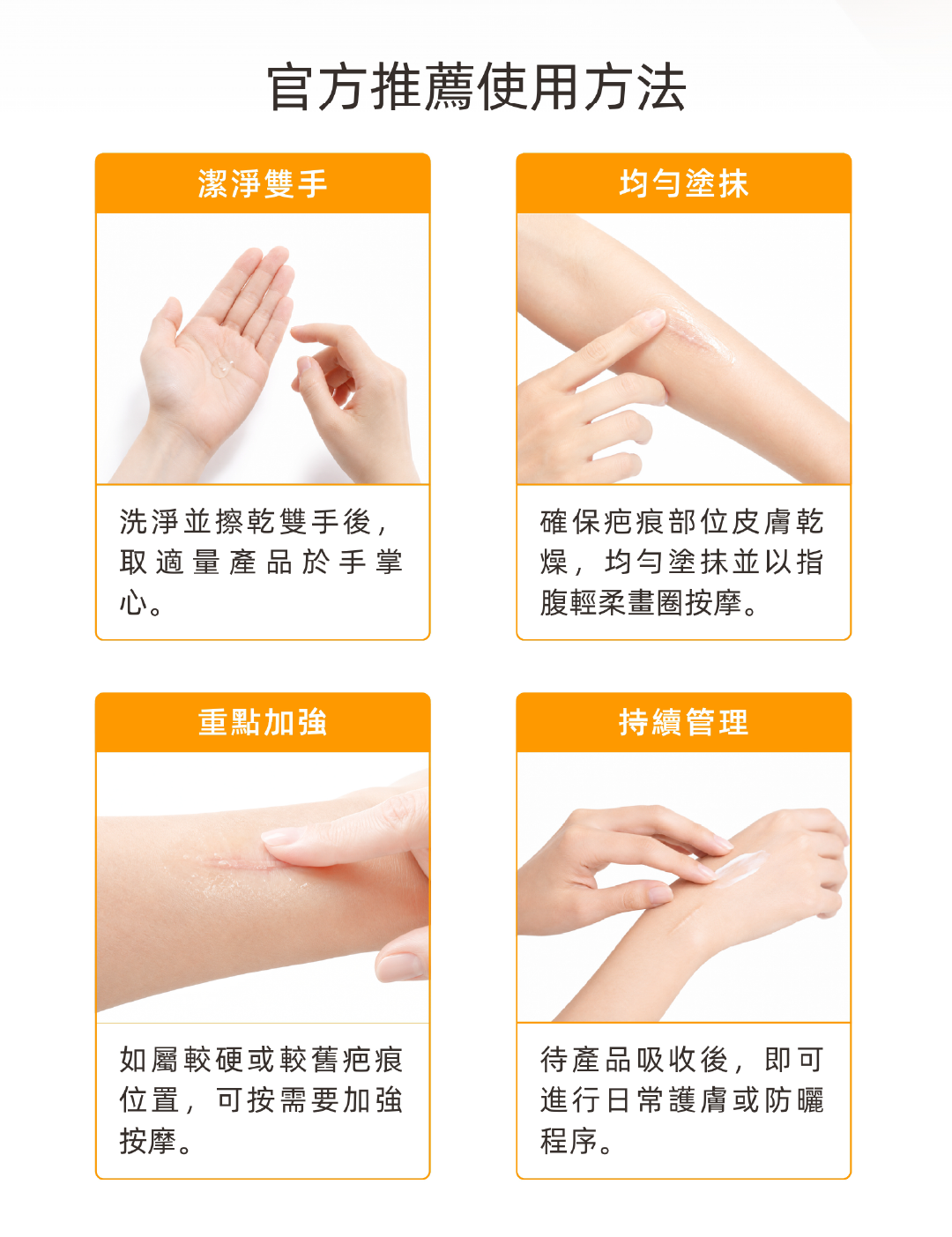 官方推薦使用方法

潔淨雙手

洗淨並擦乾雙手後，取適量產品於手掌心。

均勻塗抹

確保疤痕部位皮膚乾燥，均勻塗抹並以指腹輕柔畫圈按摩。

重點加強

如屬較硬或較舊疤痕位置，可按需要加強按摩。

持續管理

待產品吸收後，即可進行日常護膚或防曬程序。