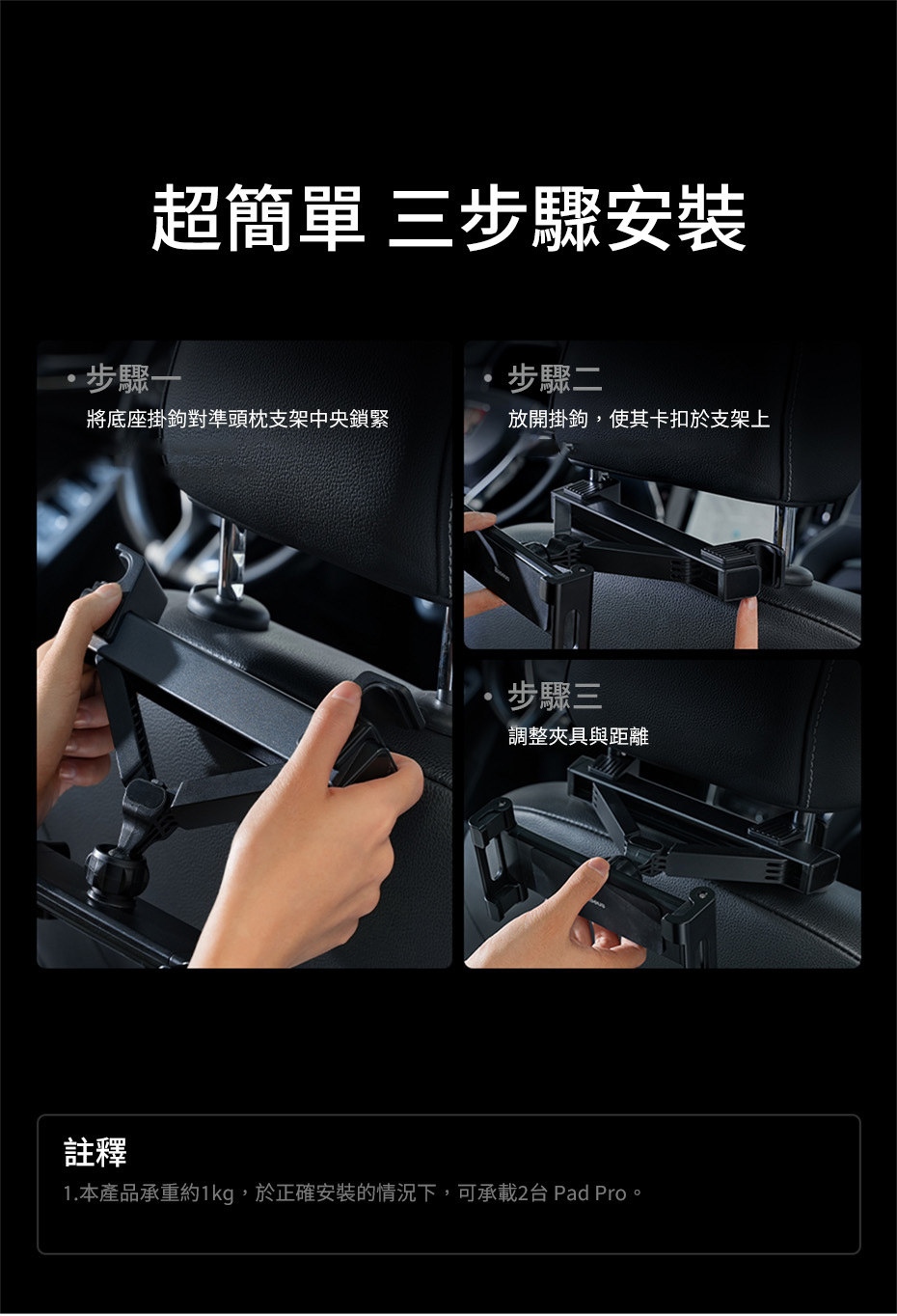 超簡單 三步驟安裝

• 步驟一
將底座掛鉤對準頭枕支架中央鎖緊

• 步驟二
放開掛鉤，使其卡扣於支架上

• 步驟三
調整夾具與距離

註釋
1.本產品承重約1kg，於正確安裝的情況下，可承載2台 Pad Pro。