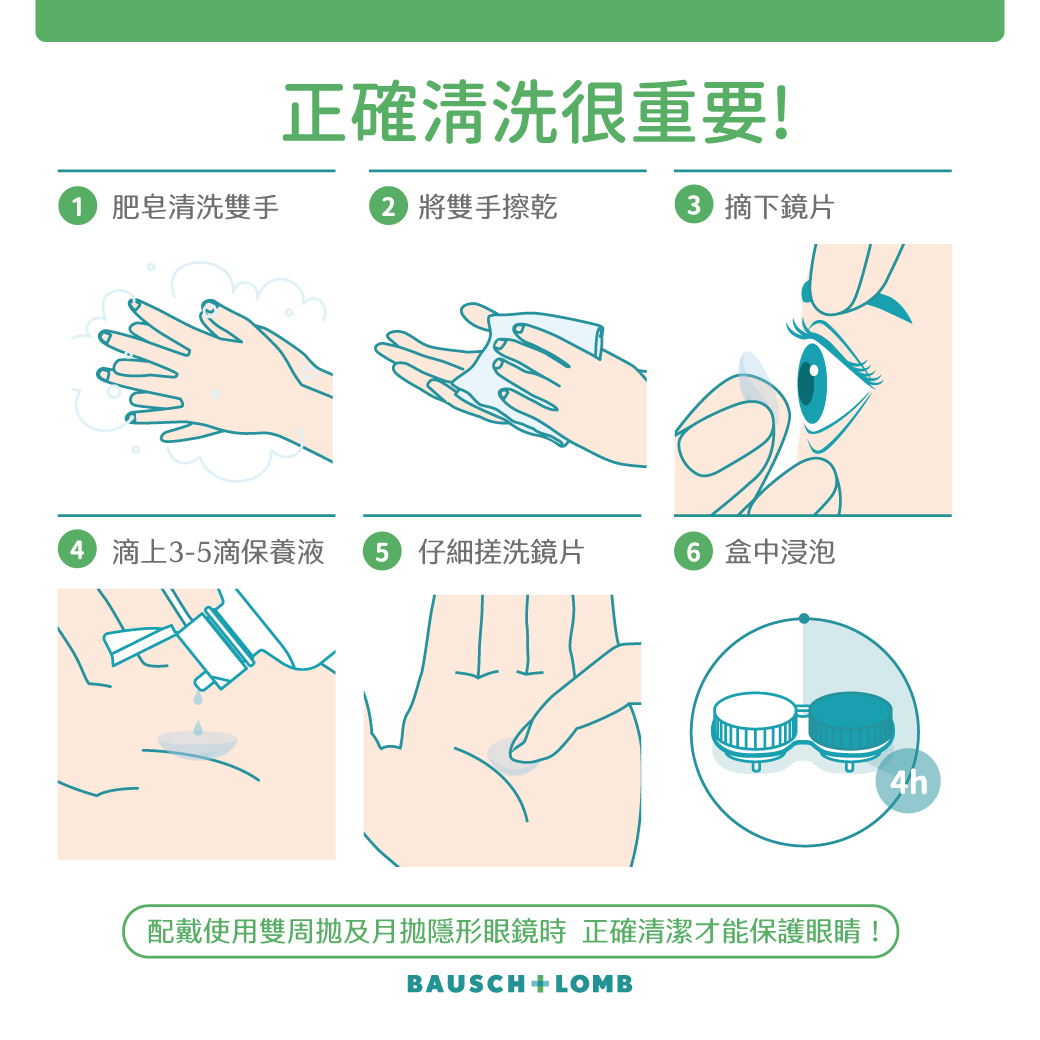 正確清洗很重要!

1 肥皂清洗雙手

2 將雙手擦乾

3 摘下鏡片

4 滴上3-5滴保養液

5 仔細搓洗鏡片

6 盒中浸泡

4h

配戴使用雙周拋及月拋隱形眼鏡時 正確清潔才能保護眼睛！

BAUSCH+LOMB