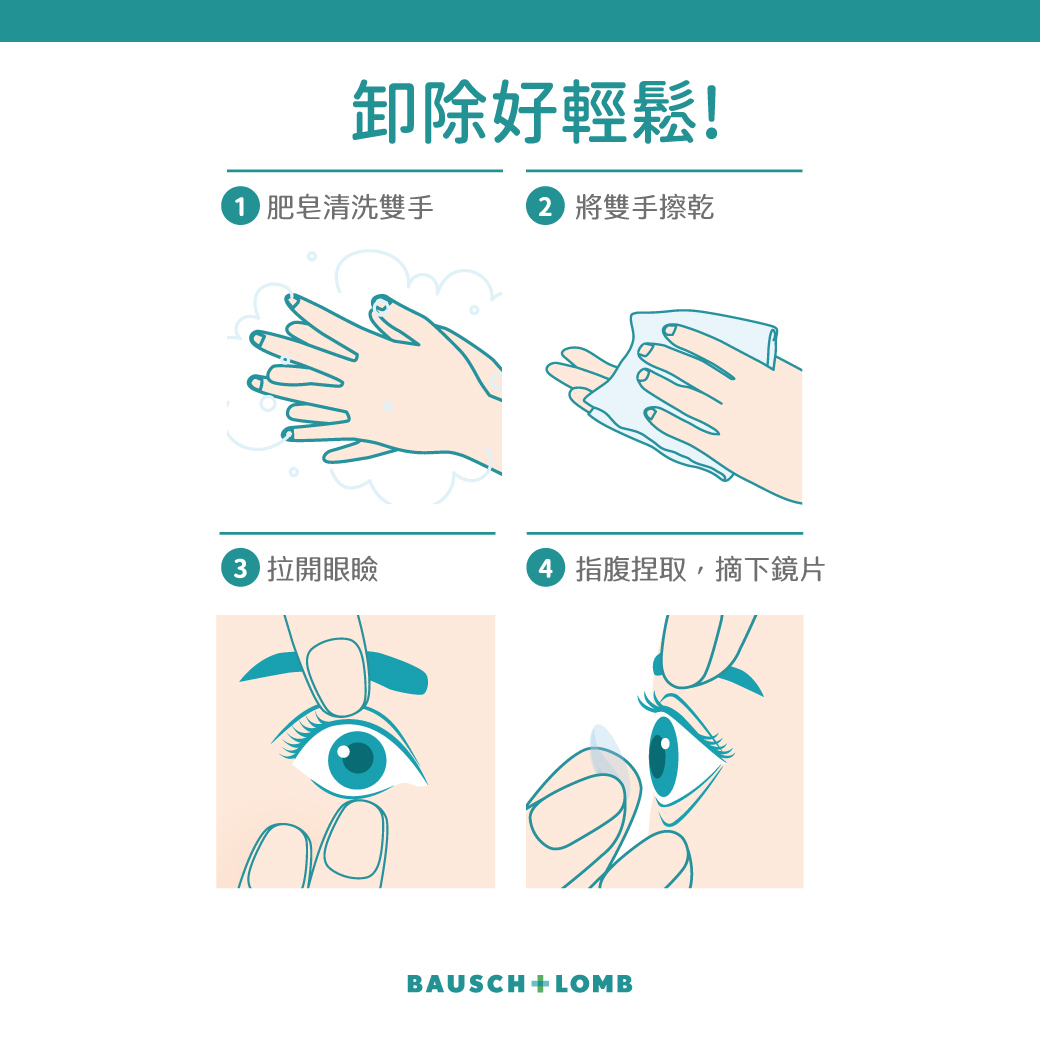 卸除好輕鬆！

1 肥皂清洗雙手

2 將雙手擦乾

3 拉開眼瞼

4 指腹捏取，摘下鏡片

BAUSCH+LOMB