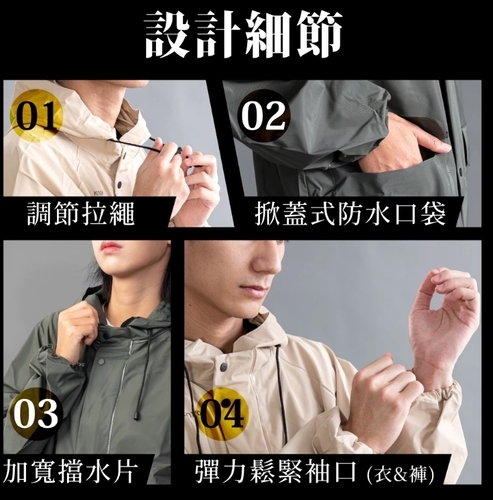 設計細節

01
調節拉繩

02
掀蓋式防水口袋

03
加寬擋水片

04
彈力鬆緊袖口 (衣&褲)