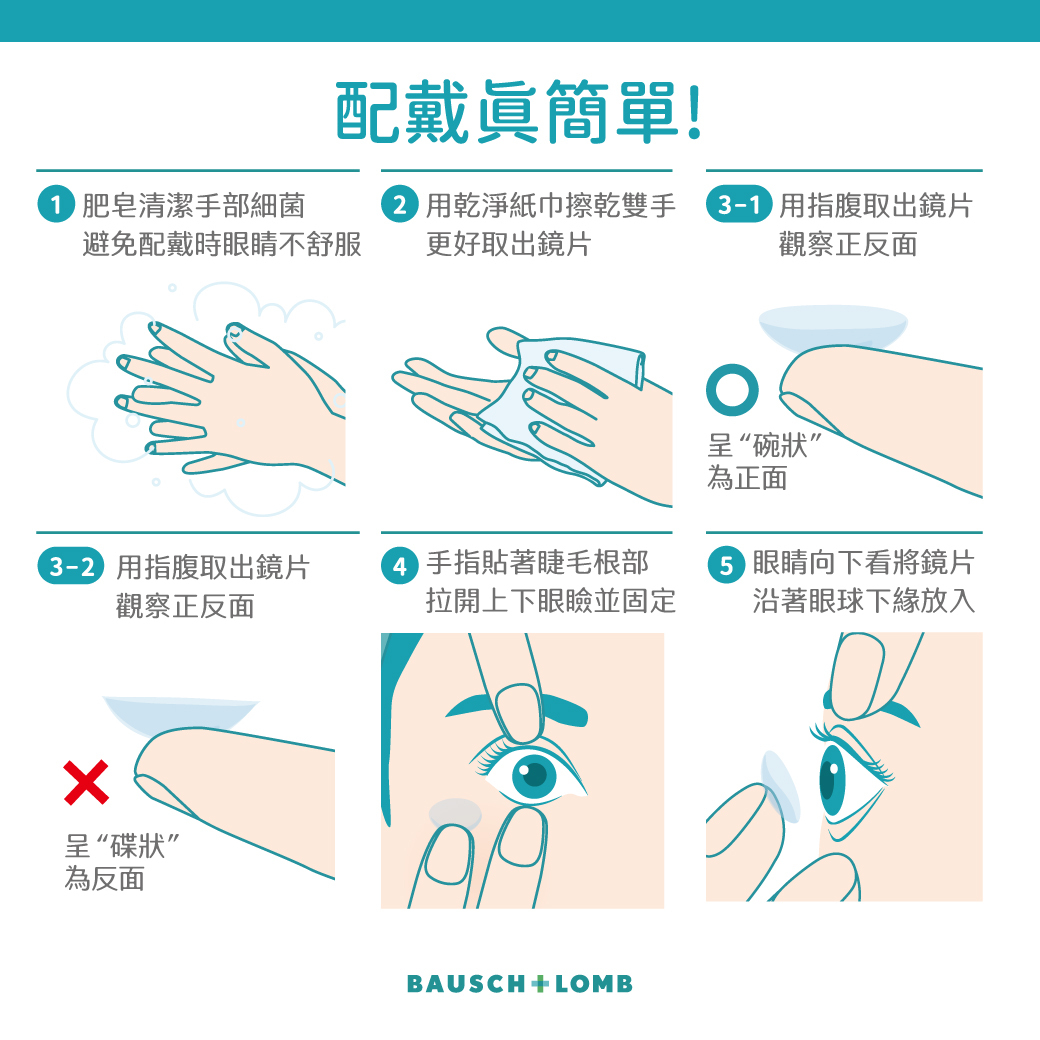 配戴真簡單!

1 肥皂清潔手部細菌
避免配戴時眼睛不舒服

2 用乾淨紙巾擦乾雙手
更好取出鏡片

3-1 用指腹取出鏡片
觀察正反面

呈“碗狀”
為正面

3-2 用指腹取出鏡片
觀察正反面

呈“碟狀”
為反面

4 手指貼著睫毛根部
拉開上下眼瞼並固定

5 眼睛向下看將鏡片
沿著眼球下緣放入

BAUSCH+LOMB