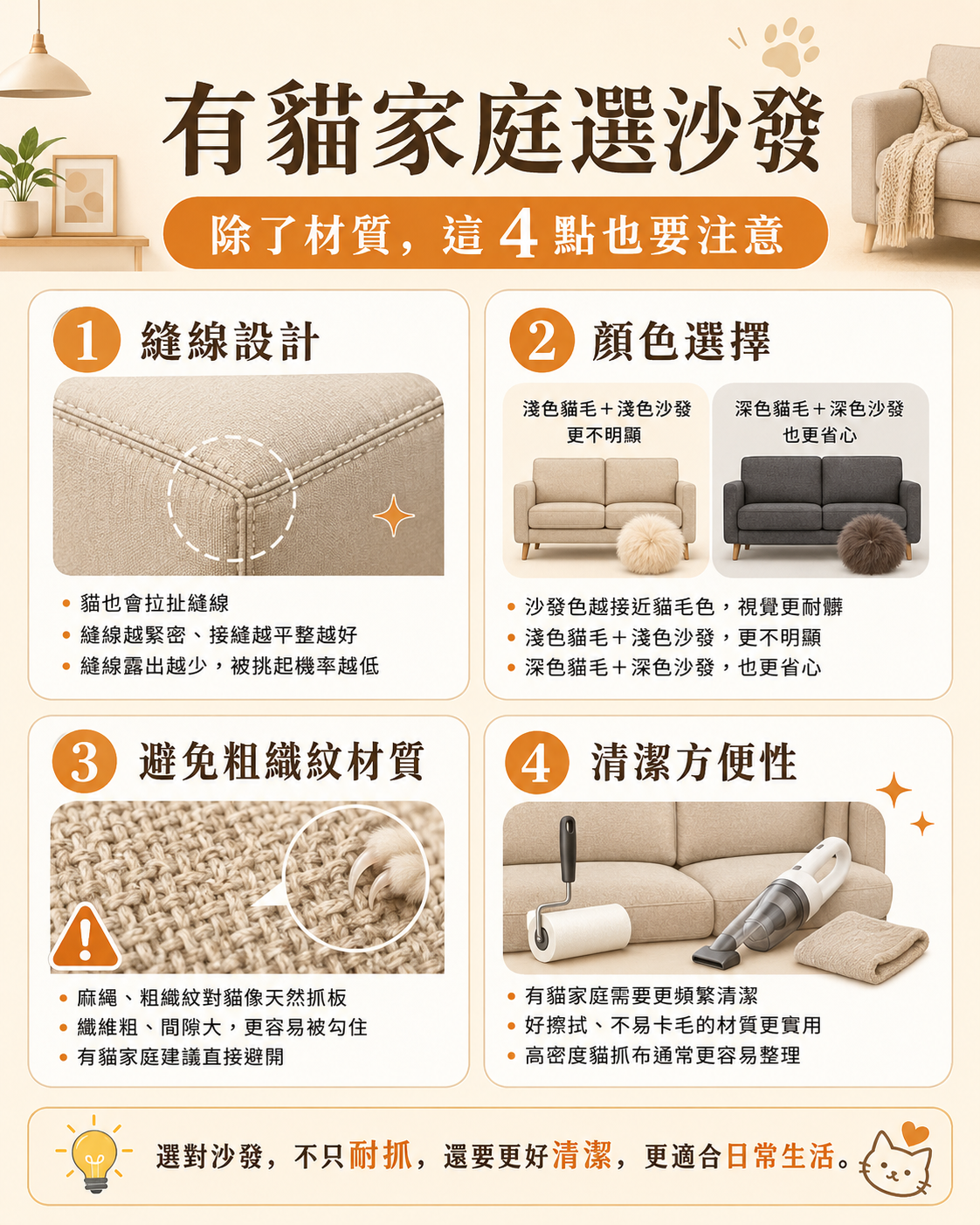 有貓家庭選沙發

除了材質，這 4 點也要注意

1 縫線設計

• 貓也會拉扯縫線
• 縫線越緊密、接縫越平整越好
• 縫線露出越少，被挑起機率越低

2 顏色選擇

淺色貓毛＋淺色沙發
更不明顯

深色貓毛＋深色沙發
也更省心

• 沙發色越接近貓毛色，視覺更耐髒
• 淺色貓毛＋淺色沙發，更不明顯
• 深色貓毛＋深色沙發，也更省心

3 避免粗織紋材質

• 麻繩、粗織紋對貓像天然抓板
• 纖維粗、間隙大，更容易被勾住
• 有貓家庭建議直接避開

4 清潔方便性

• 有貓家庭需要更頻繁清潔
• 好擦拭、不易卡毛的材質更實用
• 高密度貓抓布通常更容易整理

選對沙發，不只耐抓，還要更好清潔，更適合日常生活。