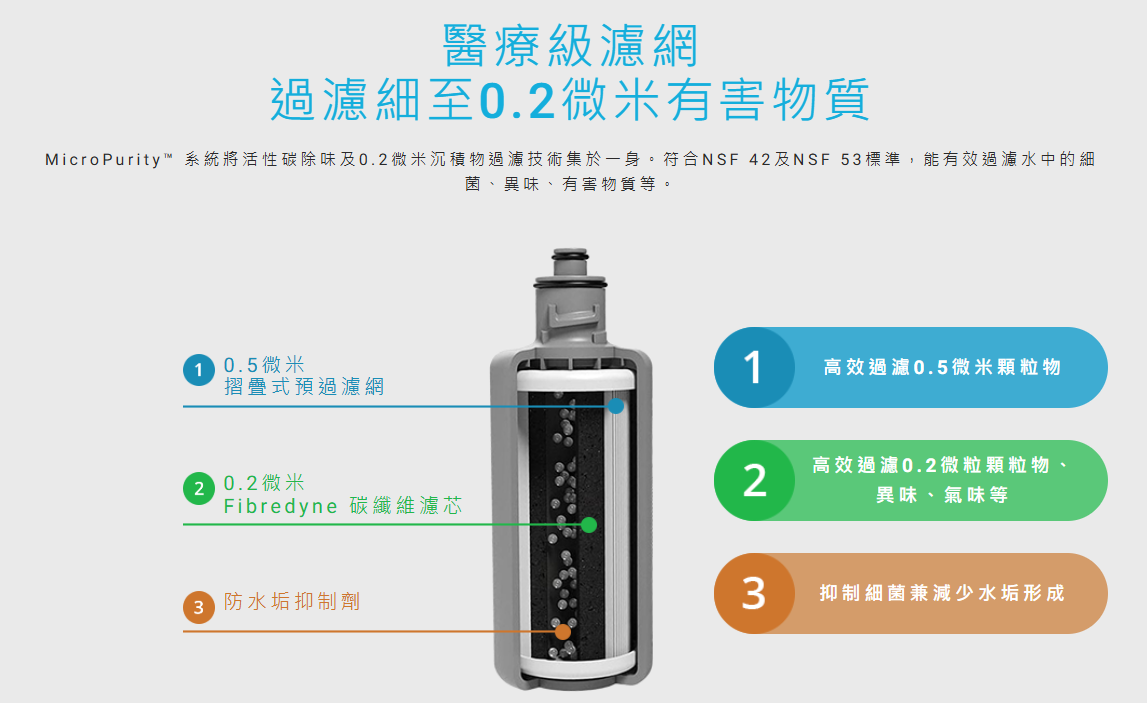 醫療級濾網
過濾細至0.2微米有害物質

MicroPurity™ 系統將活性碳除味及0.2微米沉積物過濾技術集於一身。符合NSF 42及NSF 53標準，能有效過濾水中的細菌、異味、有害物質等。

1 0.5微米
摺疊式預過濾網

2 0.2微米
Fibredyne 碳纖維濾芯

3 防水垢抑制劑

1 高效過濾0.5微米顆粒物

2 高效過濾0.2微粒顆粒物、異味、氣味等

3 抑制細菌兼減少水垢形成