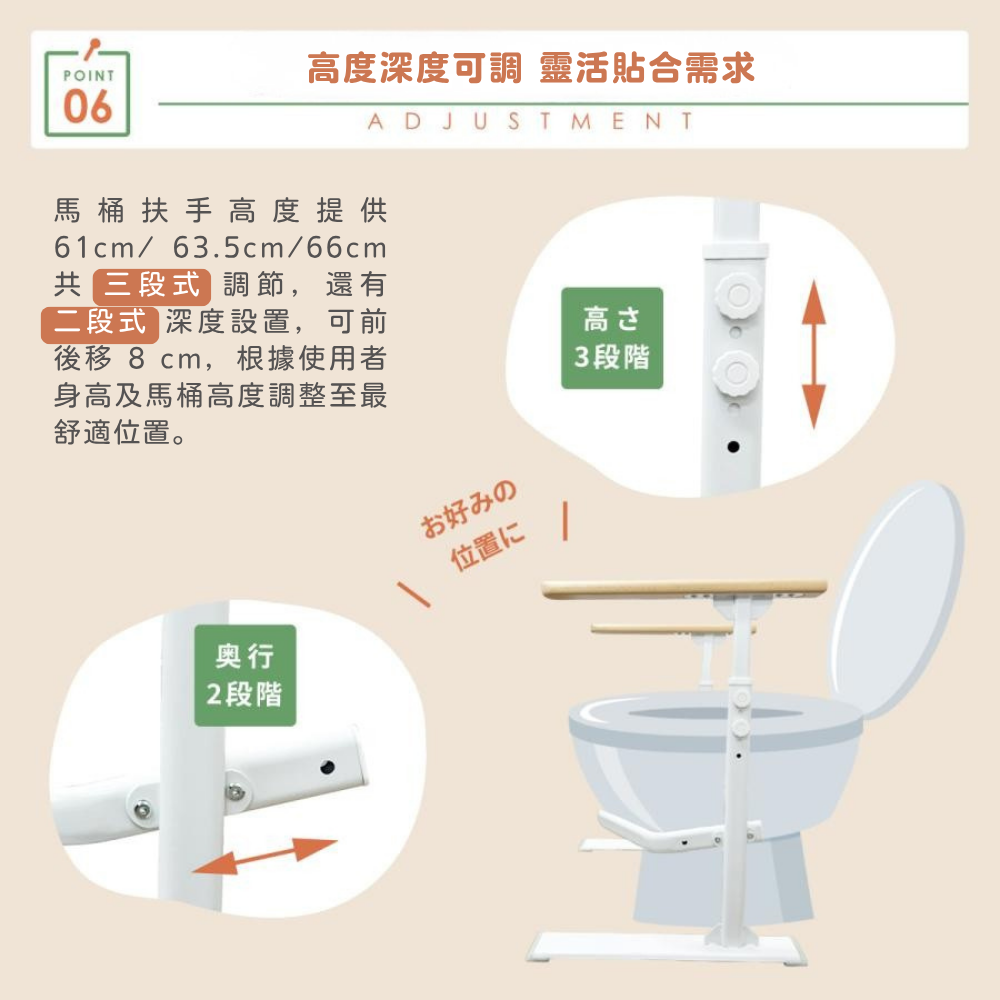 POINT
06

高度深度可調 靈活貼合需求

ADJUSTMENT

馬桶扶手高度提供61cm/ 63.5cm/66cm共三段式調節，還有二段式深度設置，可前後移 8 cm，根據使用者身高及馬桶高度調整至最舒適位置。

高さ
3段階

お好みの
位置に

奥行
2段階