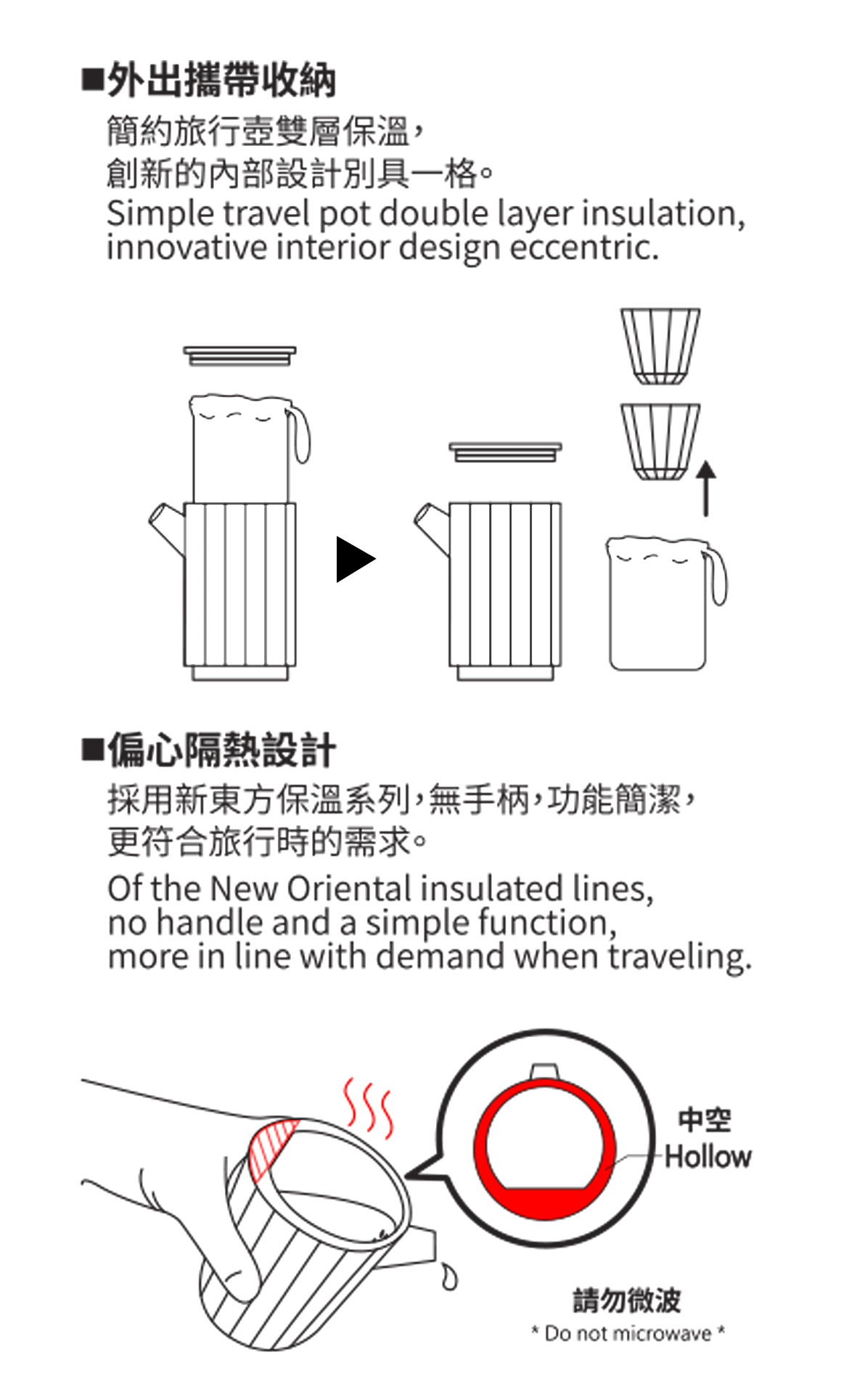 ■外出攜帶收納

簡約旅行壺雙層保溫，
創新的內部設計別具一格。
Simple travel pot double layer insulation, innovative interior design eccentric.

■偏心隔熱設計

採用新東方保溫系列，無手柄，功能簡潔，
更符合旅行時的需求。
Of the New Oriental insulated lines, no handle and a simple function, more in line with demand when traveling.

中空
Hollow

請勿微波
* Do not microwave *