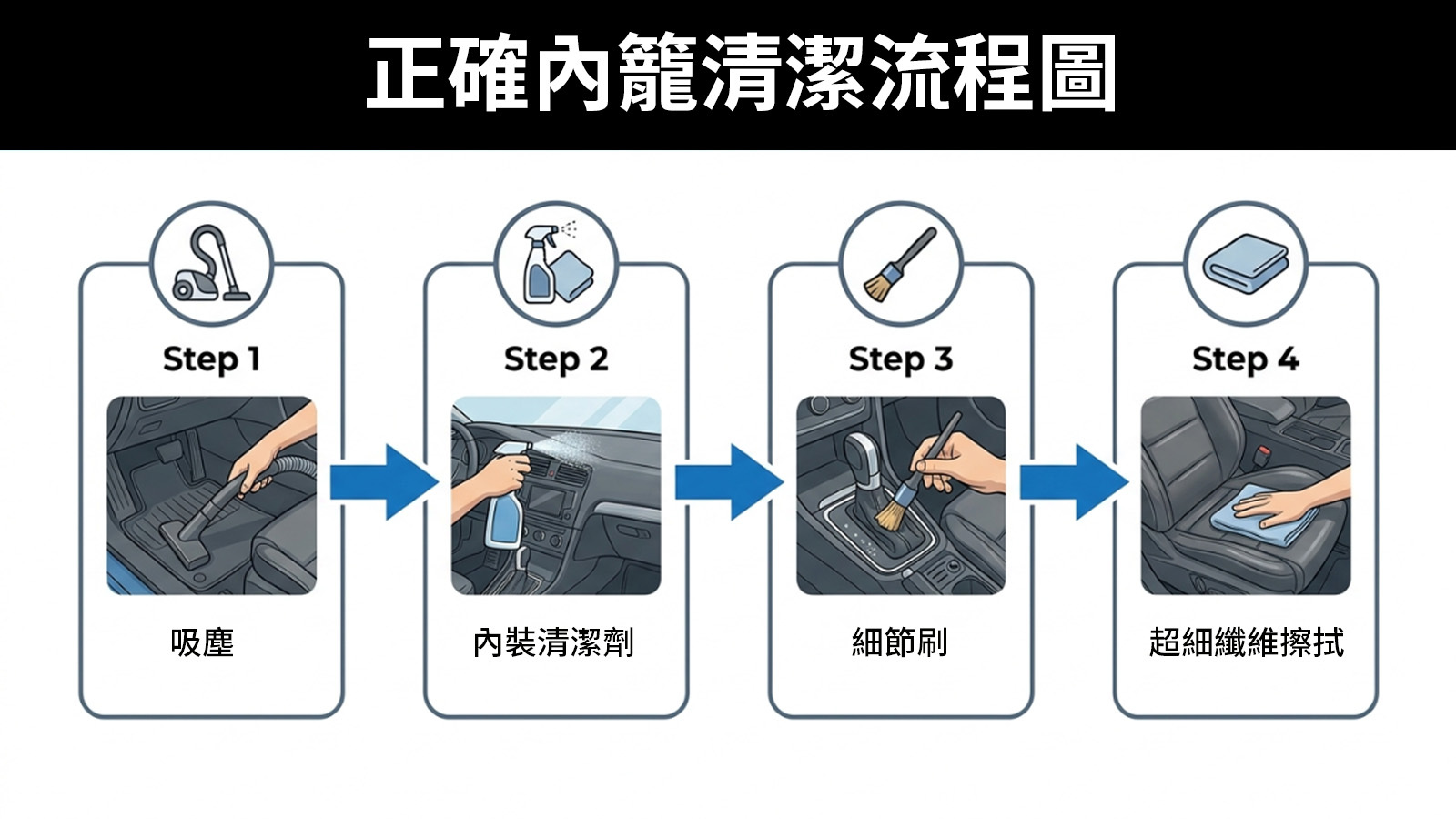 正確內籠清潔流程圖

Step 1

吸塵

Step 2

內裝清潔劑

Step 3

細節刷

Step 4

超細纖維擦拭