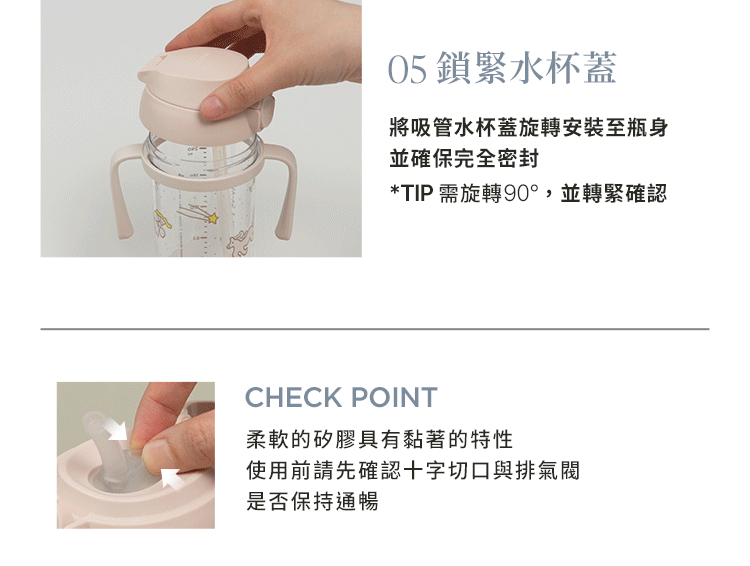 05 鎖緊水杯蓋

將吸管水杯蓋旋轉安裝至瓶身
並確保完全密封
*TIP 需旋轉90°，並轉緊確認

CHECK POINT

柔軟的矽膠具有黏著的特性
使用前請先確認十字切口與排氣閥
是否保持通暢