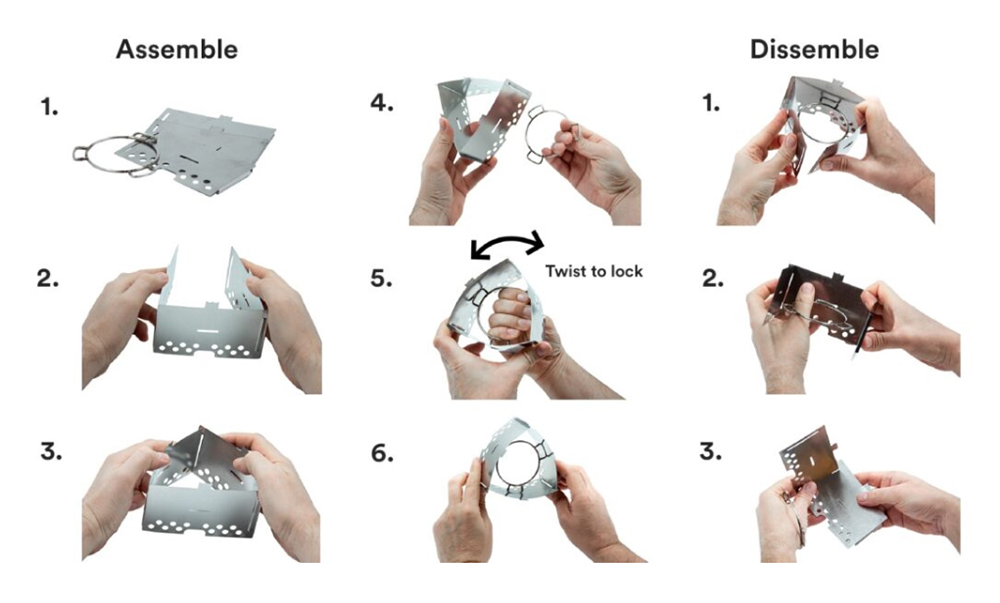 Assemble

1.

2.

3.

4.

5.

Twist to lock

6.

Dissemble

1.

2.

3.