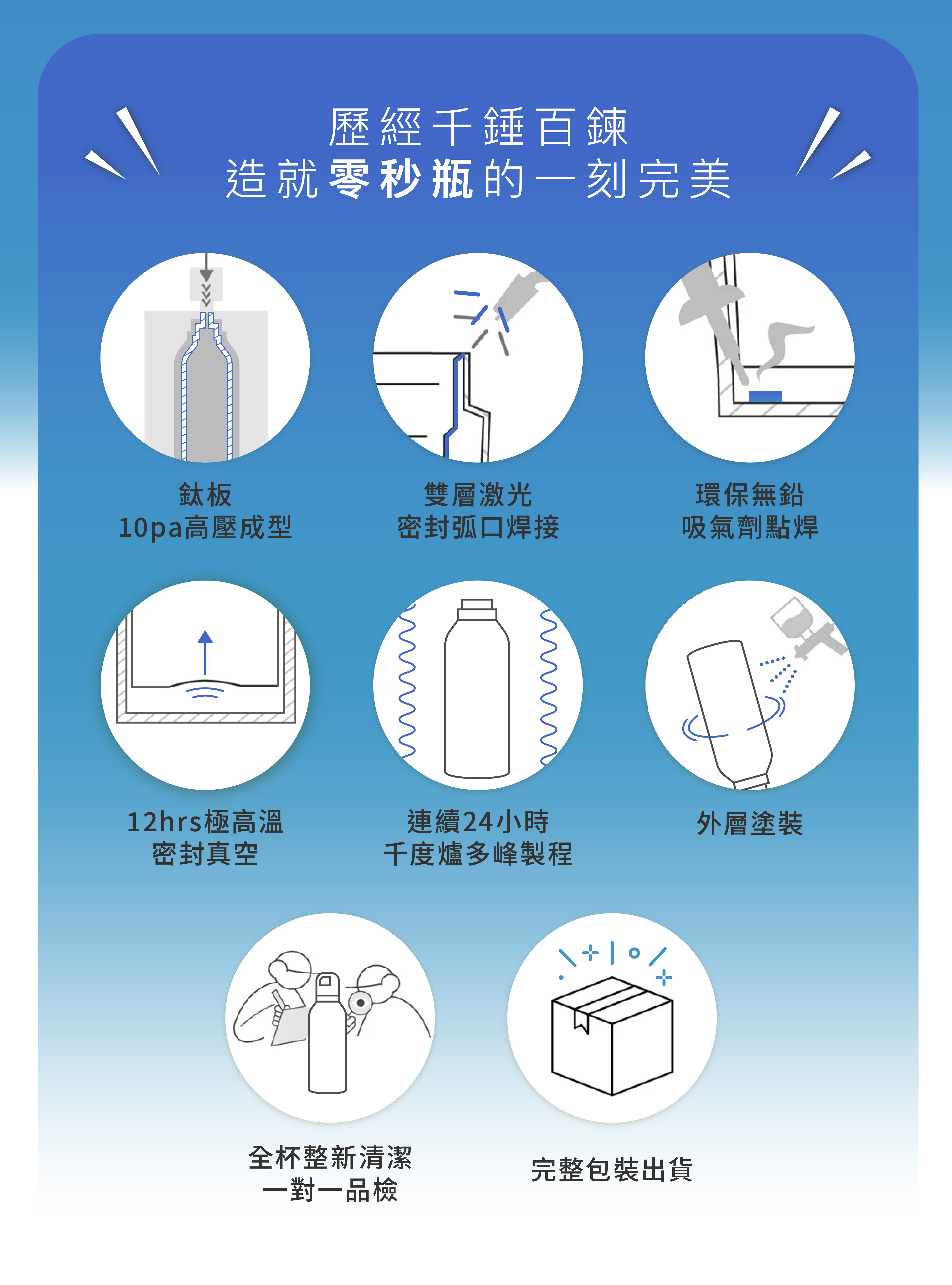 歷經千錘百鍊
造就零秒瓶的一刻完美

鈦板
10pa高壓成型

雙層激光
密封弧口焊接

環保無鉛
吸氣劑點焊

12hrs極高溫
密封真空

連續24小時
千度爐多峰製程

外層塗裝

全杯整新清潔
一對一品檢

完整包裝出貨