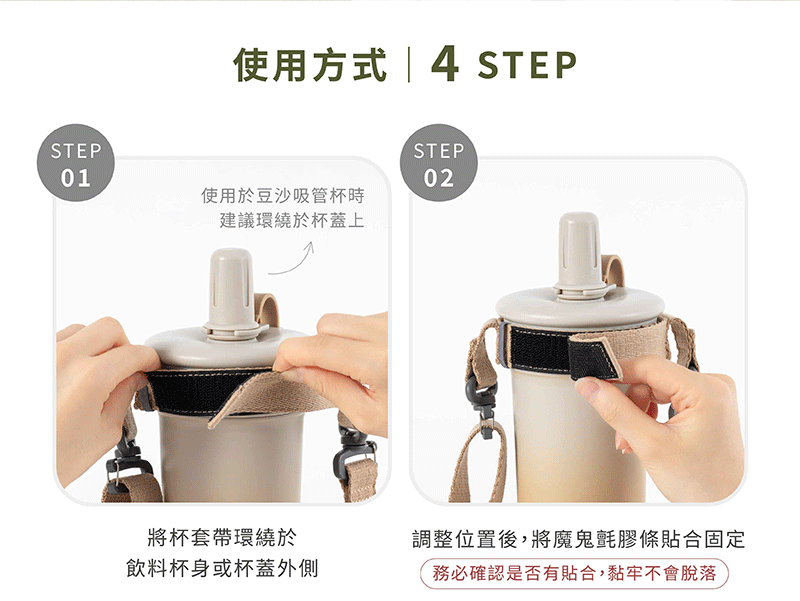 使用方式 | 4 STEP

STEP 01

使用於豆沙吸管杯時
建議環繞於杯蓋上

將杯套帶環繞於
飲料杯身或杯蓋外側

STEP 02

調整位置後，將魔鬼氈膠條貼合固定

務必確認是否有貼合，黏牢不會脫落