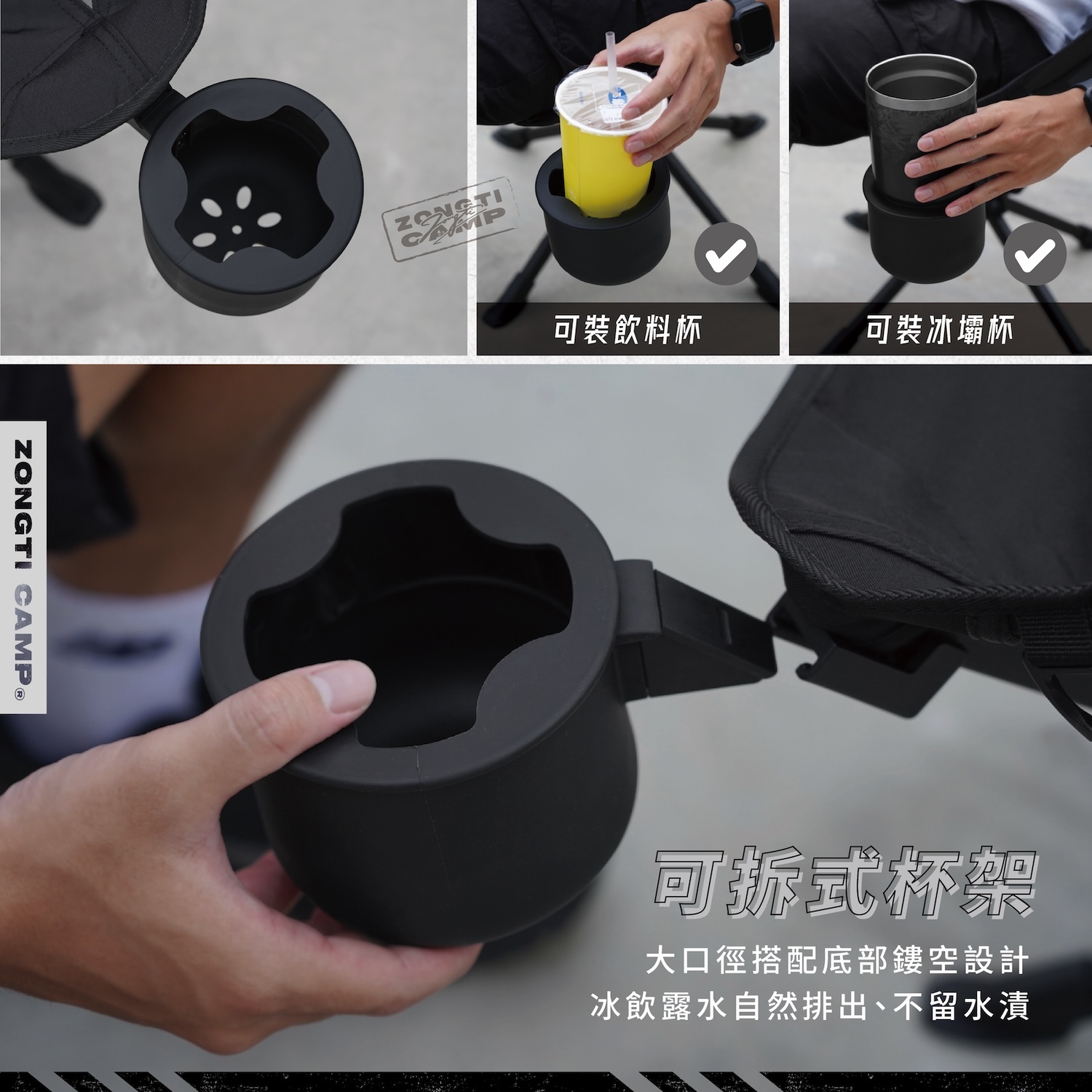 ZONGTI CAMP

可裝飲料杯

可裝冰壩杯

ZONGTI CAMP®

可拆式杯架

大口徑搭配底部鏤空設計
冰飲露水自然排出、不留水漬