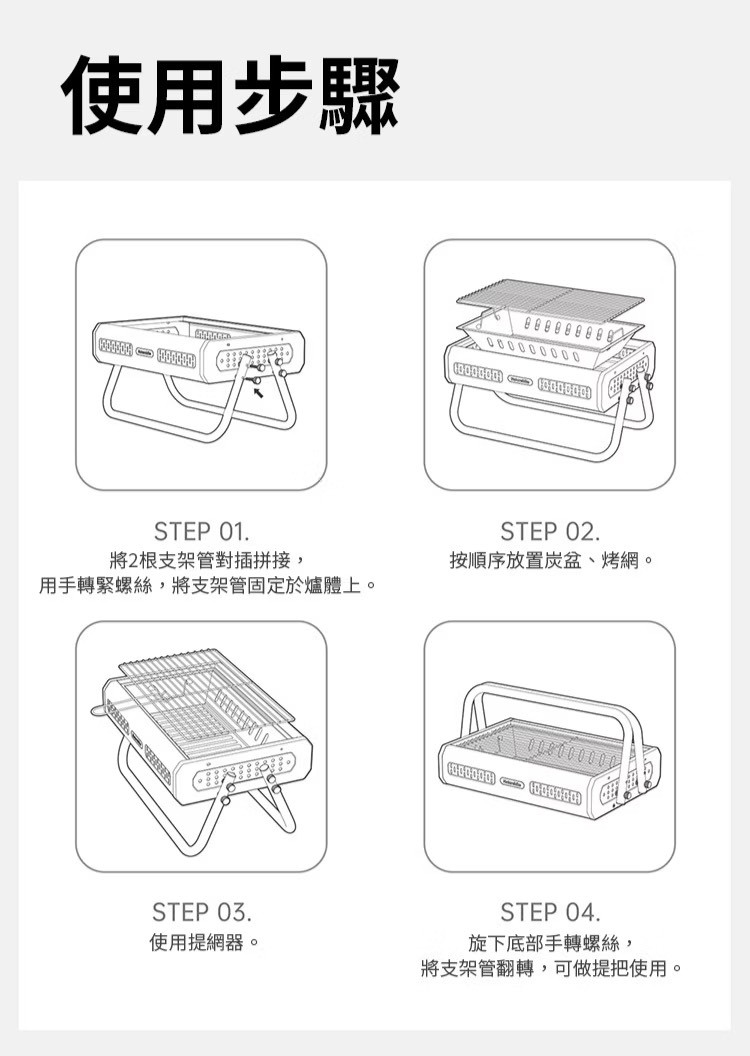 使用步驟

STEP 01.
將2根支架管對插拼接，
用手轉緊螺絲，將支架管固定於爐體上。

STEP 02.
按順序放置炭盆、烤網。

STEP 03.
使用提網器。

STEP 04.
旋下底部手轉螺絲，
將支架管翻轉，可做提把使用。