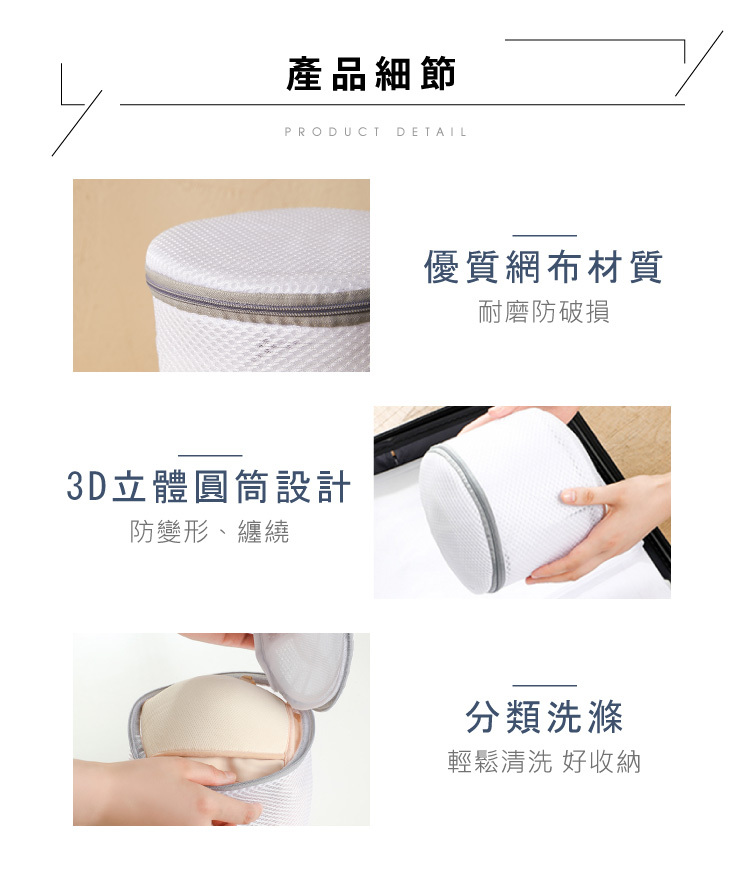 產品細節

PRODUCT DETAIL

優質網布材質

耐磨防破損

3D立體圓筒設計

防變形、纏繞

分類洗滌

輕鬆清洗 好收納