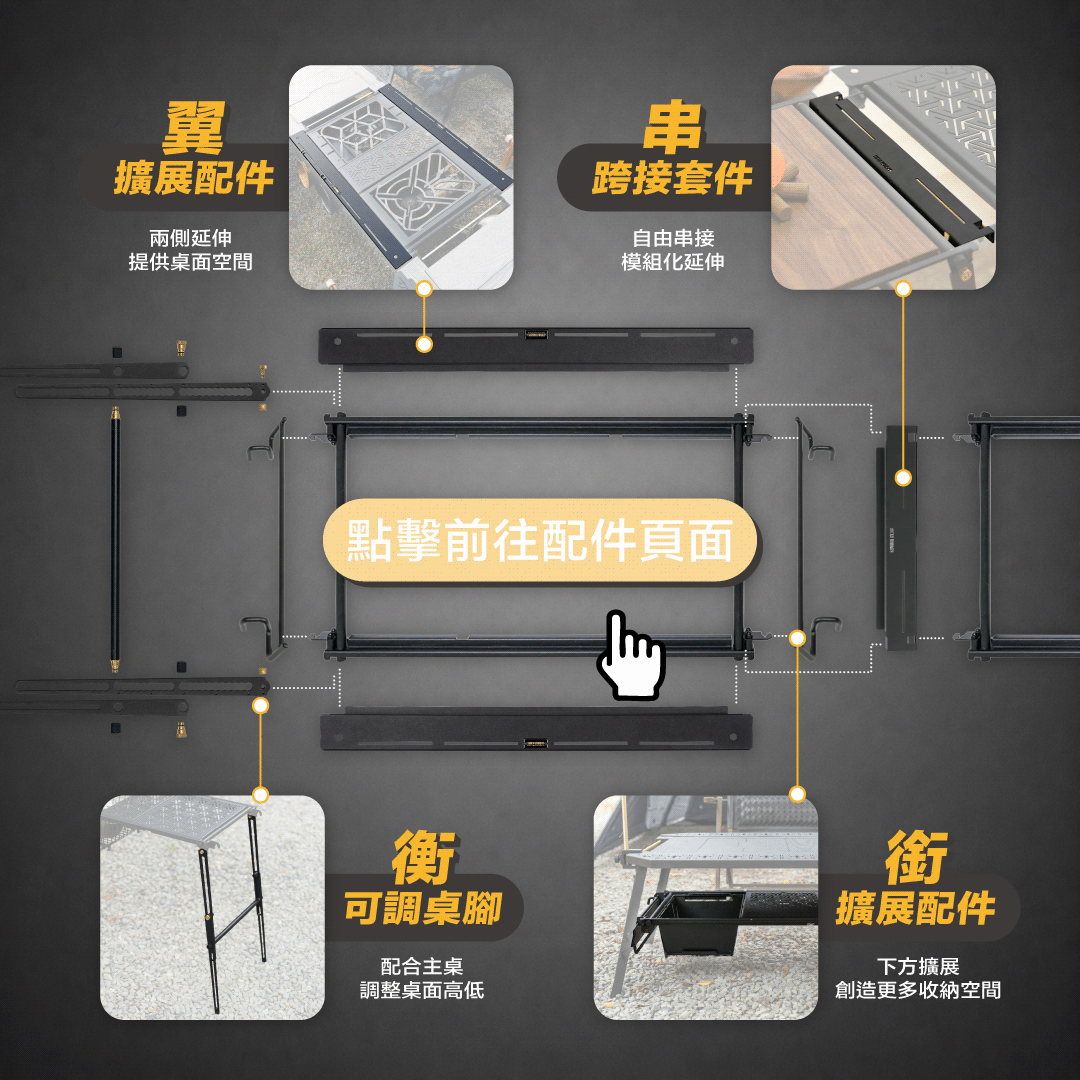 翼
擴展配件

兩側延伸
提供桌面空間

串
跨接套件

自由串接
模組化延伸

點擊前往配件頁面

衡
可調桌腳

配合主桌
調整桌面高低

銜
擴展配件

下方擴展
創造更多收納空間