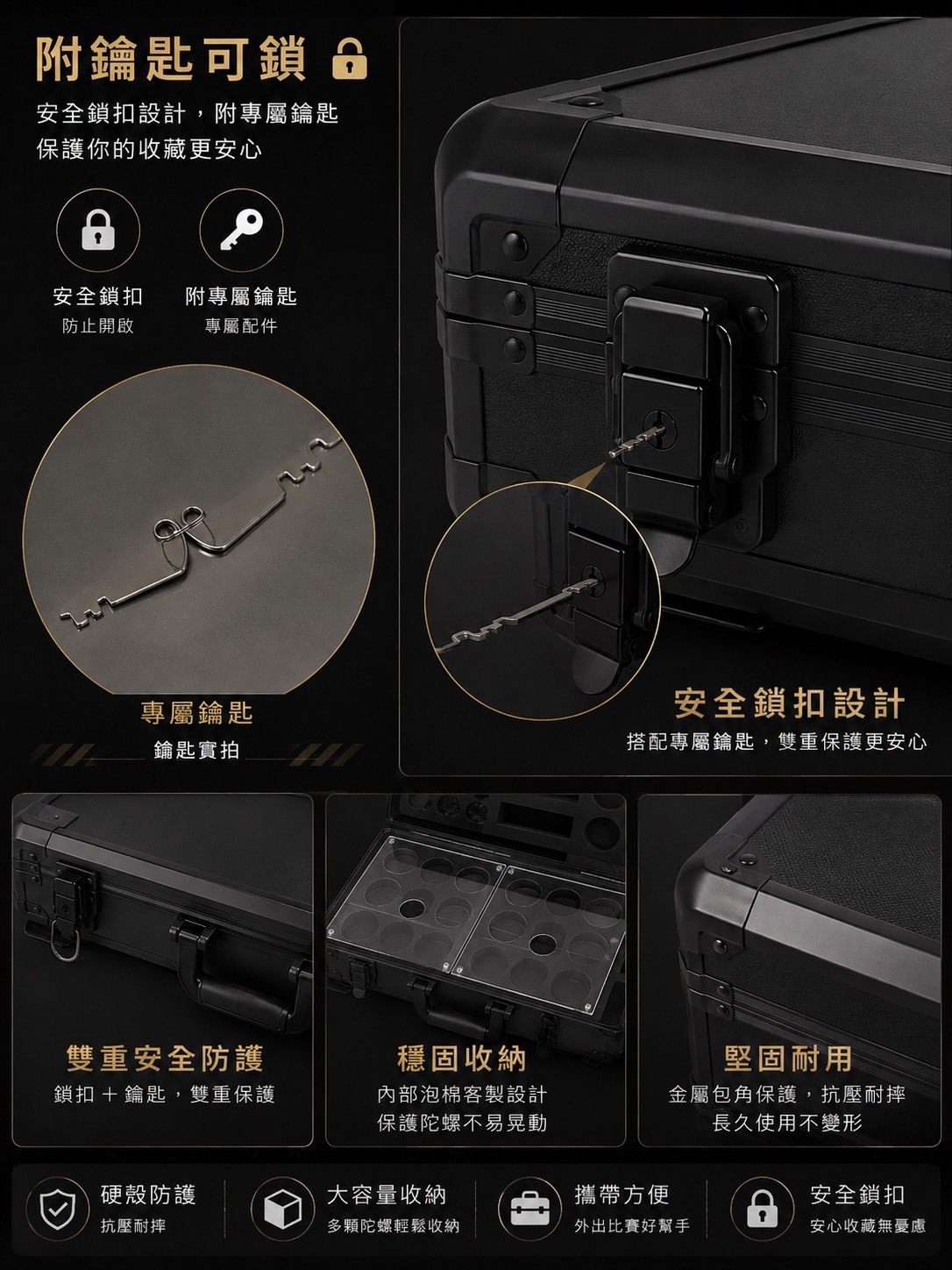 附鑰匙可鎖

安全鎖扣設計，附專屬鑰匙
保護你的收藏更安心

安全鎖扣
防止開啟

附專屬鑰匙
專屬配件

專屬鑰匙
鑰匙實拍

安全鎖扣設計
搭配專屬鑰匙，雙重保護更安心

雙重安全防護
鎖扣 + 鑰匙，雙重保護

穩固收納
內部泡棉客製設計
保護陀螺不易晃動

堅固耐用
金屬包角保護，抗壓耐摔
長久使用不變形

硬殼防護
抗壓耐摔

大容量收納
多顆陀螺輕鬆收納

攜帶方便
外出比賽好幫手

安全鎖扣
安心收藏無憂慮