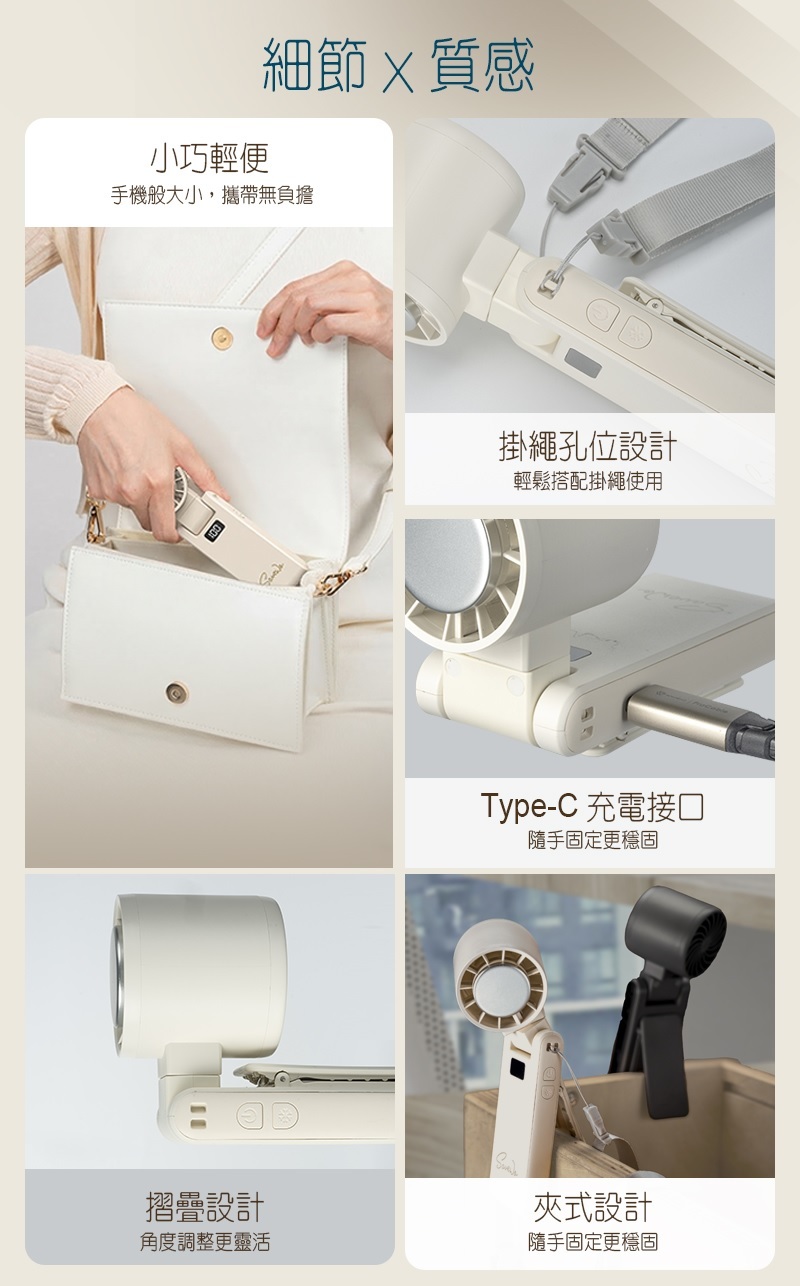 細節 X 質感

小巧輕便
手機般大小，攜帶無負擔

100

掛繩孔位設計
輕鬆搭配掛繩使用

Type-C 充電接口
隨手固定更穩固

摺疊設計
角度調整更靈活

夾式設計
隨手固定更穩固