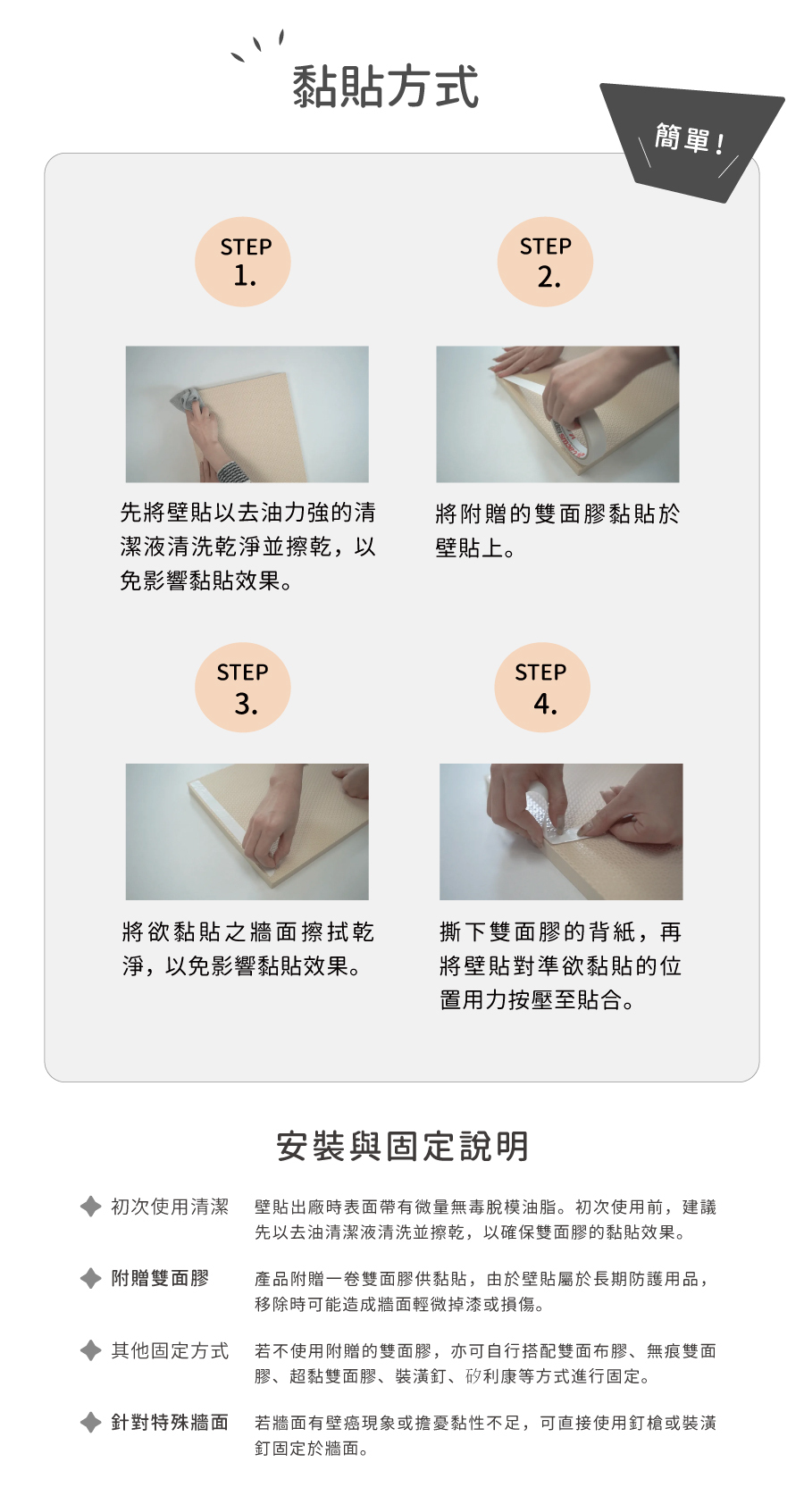 黏貼方式

簡單！

STEP 1.

先將壁貼以去油力強的清潔液清洗乾淨並擦乾，以免影響黏貼效果。

STEP 2.

將附贈的雙面膠黏貼於壁貼上。

STEP 3.

將欲黏貼之牆面擦拭乾淨，以免影響黏貼效果。

STEP 4.

撕下雙面膠的背紙，再將壁貼對準欲黏貼的位置用力按壓至貼合。

安裝與固定說明

初次使用清潔　壁貼出廠時表面帶有微量無毒脫模油脂。初次使用前，建議先以去油清潔液清洗並擦乾，以確保雙面膠的黏貼效果。

附贈雙面膠　產品附贈一卷雙面膠供黏貼，由於壁貼屬於長期防護用品，移除時可能造成牆面輕微掉漆或損傷。

其他固定方式　若不使用附贈的雙面膠，亦可自行搭配雙面布膠、無痕雙面膠、超黏雙面膠、裝潢釘、矽利康等方式進行固定。

針對特殊牆面　若牆面有壁癌現象或擔憂黏性不足，可直接使用釘槍或裝潢釘固定於牆面。