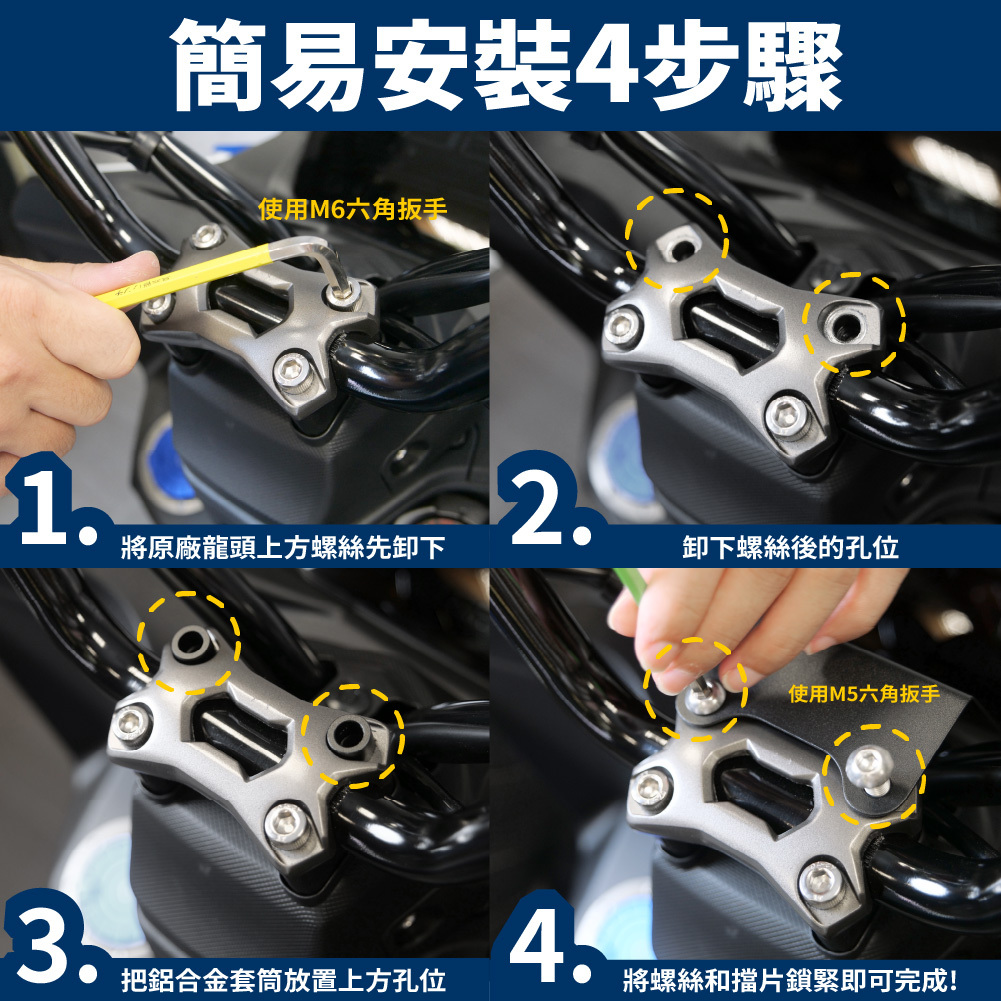 簡易安裝4步驟

使用M6六角扳手

1.
將原廠龍頭上方螺絲先卸下

2.
卸下螺絲後的孔位

3.
把鋁合金套筒放置上方孔位

使用M5六角扳手

4.
將螺絲和擋片鎖緊即可完成!