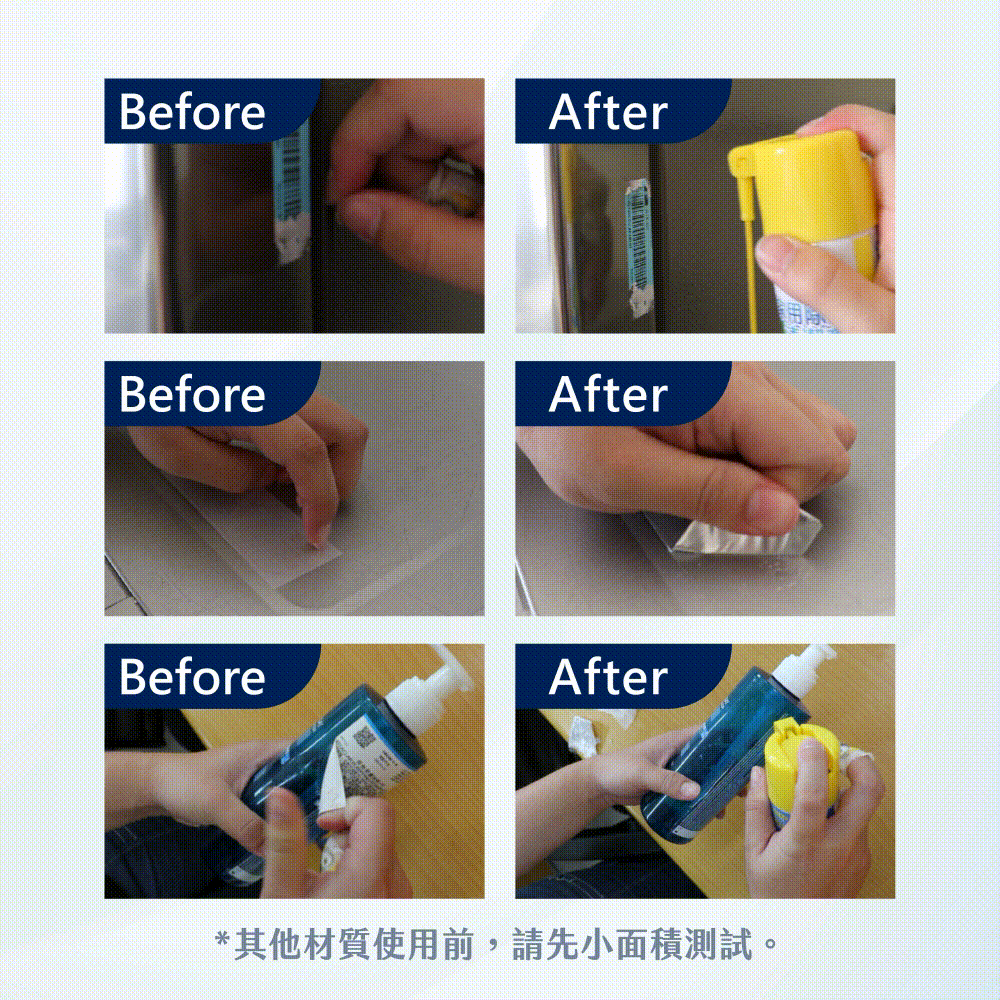 Before

After

Before

After

Before

After

*其他材質使用前，請先小面積測試。