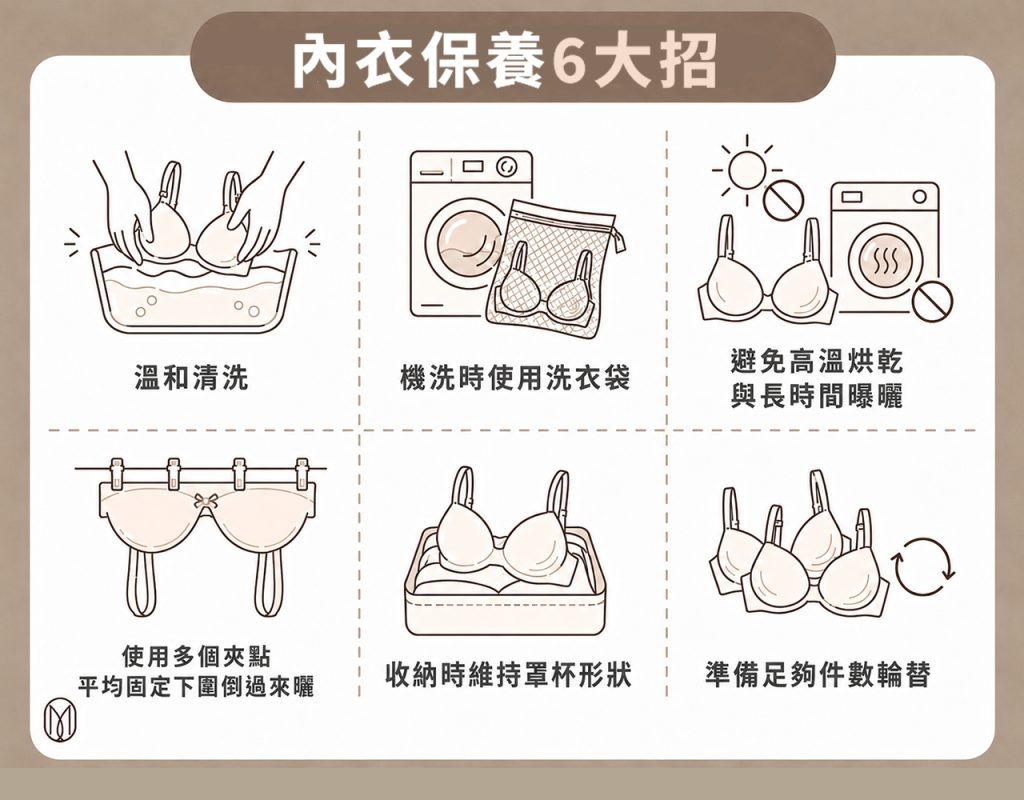 內衣保養6大招

溫和清洗

機洗時使用洗衣袋

避免高溫烘乾
與長時間曝曬

使用多個夾點
平均固定下圍倒過來曬

收納時維持罩杯形狀

準備足夠件數輪替