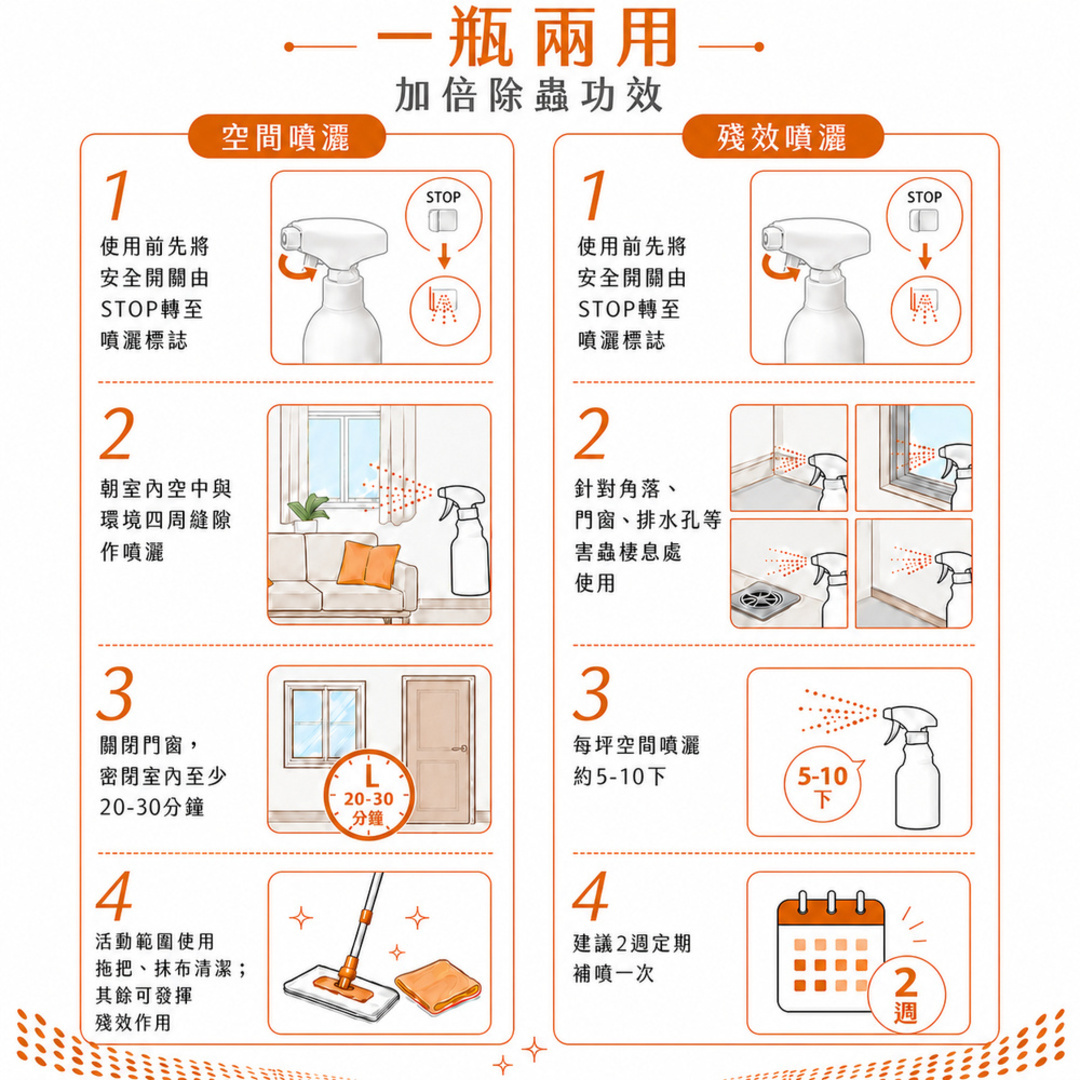 一瓶兩用
加倍除蟲功效

空間噴灑

1
使用前先將安全開關由STOP轉至噴灑標誌

STOP

2
朝室內空中與環境四周縫隙作噴灑

3
關閉門窗，密閉室內至少20-30分鐘

20-30
分鐘

4
活動範圍使用拖把、抹布清潔；其餘可發揮殘效作用

殘效噴灑

1
使用前先將安全開關由STOP轉至噴灑標誌

STOP

2
針對角落、門窗、排水孔等害蟲棲息處使用

3
每坪空間噴灑約5-10下

5-10
下

4
建議2週定期補噴一次

2
週