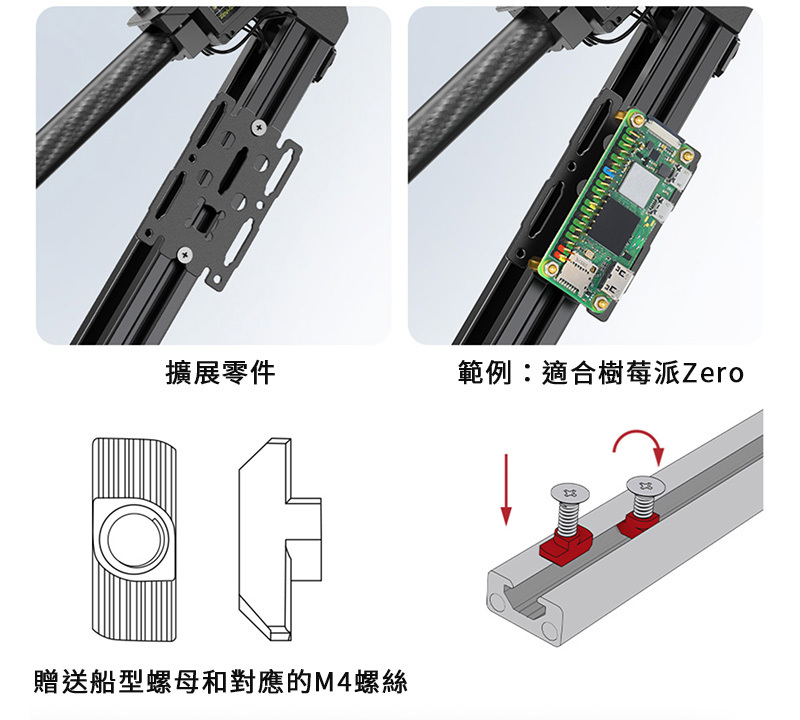 擴展零件

範例：適合樹莓派Zero

贈送船型螺母和對應的M4螺絲