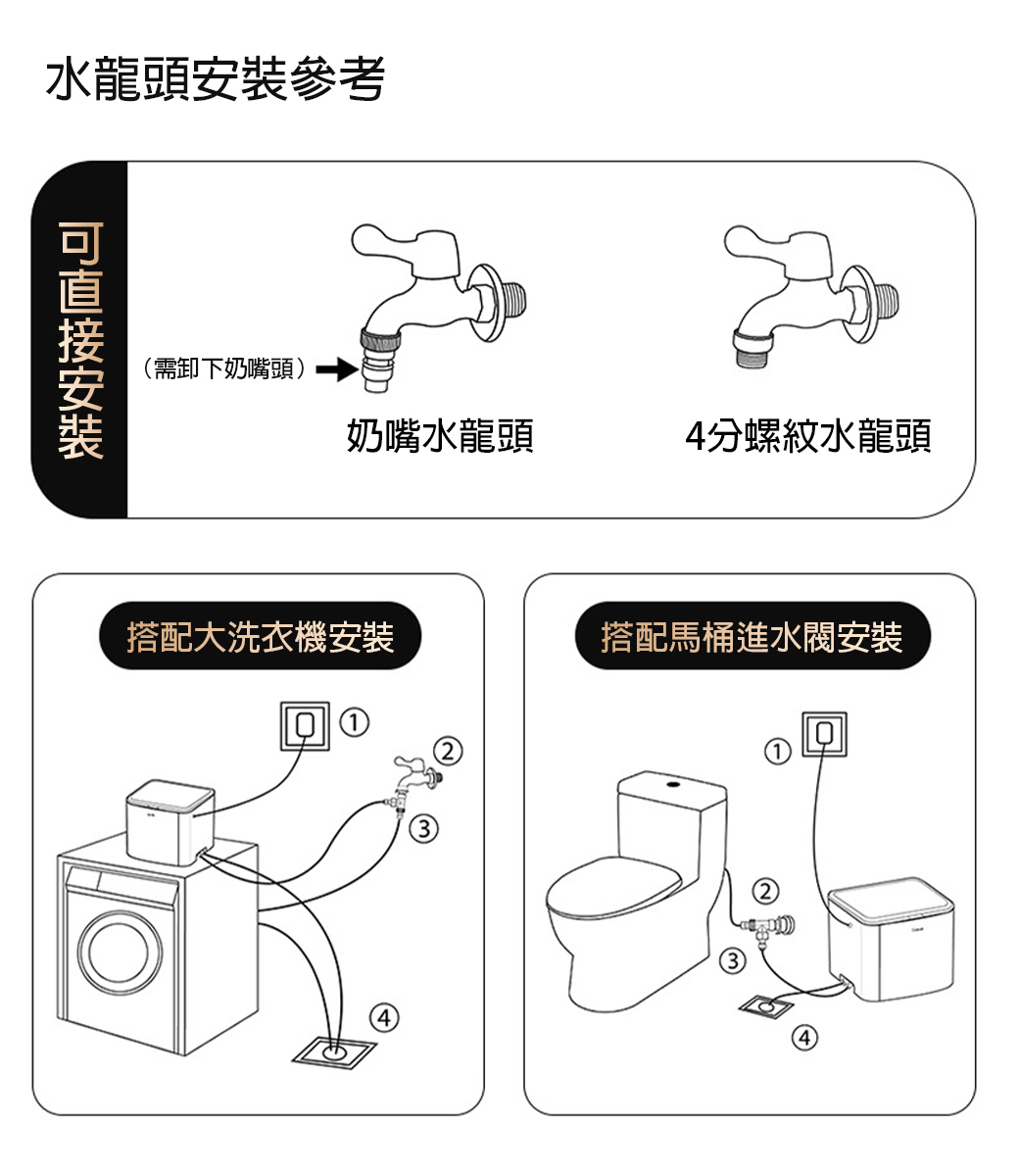 水龍頭安裝參考

可直接安裝

（需卸下奶嘴頭）

奶嘴水龍頭

4分螺紋水龍頭

搭配大洗衣機安裝

①

②

③

④

搭配馬桶進水閥安裝

①

②

③

④