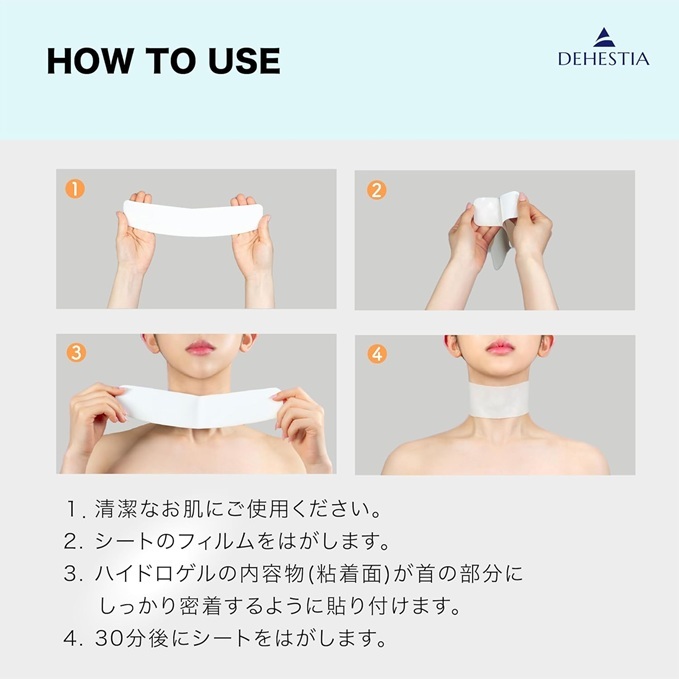 HOW TO USE

DEHESTIA

1

2

3

4

1. 清潔なお肌にご使用ください。
2. シートのフィルムをはがします。
3. ハイドロゲルの内容物(粘着面)が首の部分にしっかり密着するように貼り付けます。
4. 30分後にシートをはがします。