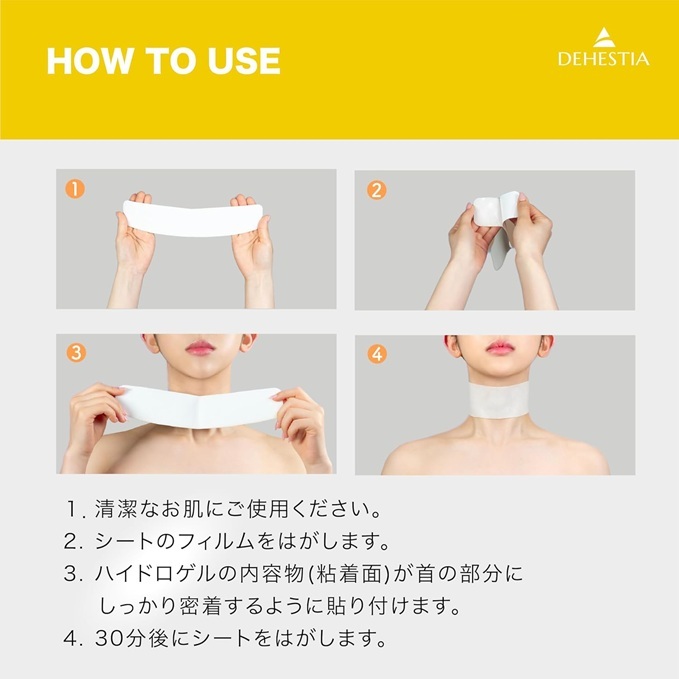 HOW TO USE

DEHESTIA

1

2

3

4

1. 清潔なお肌にご使用ください。
2. シートのフィルムをはがします。
3. ハイドロゲルの内容物(粘着面)が首の部分にしっかり密着するように貼り付けます。
4. 30分後にシートをはがします。